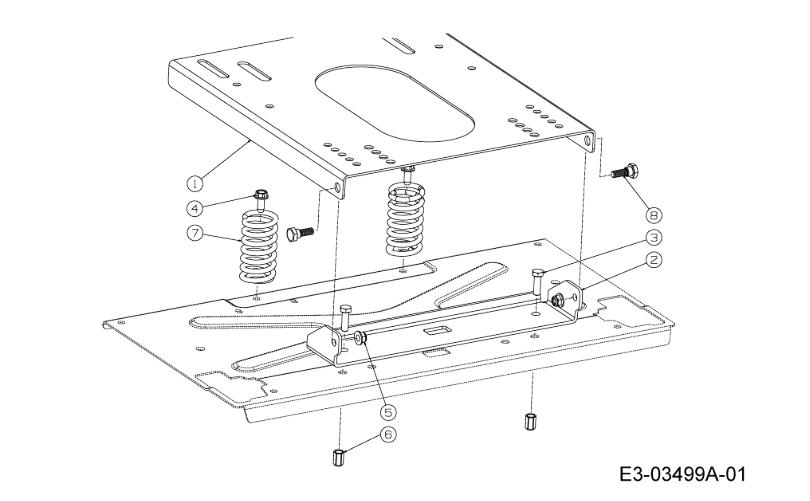 1
4
7
8
3
2
5
6
E3-03499A-01