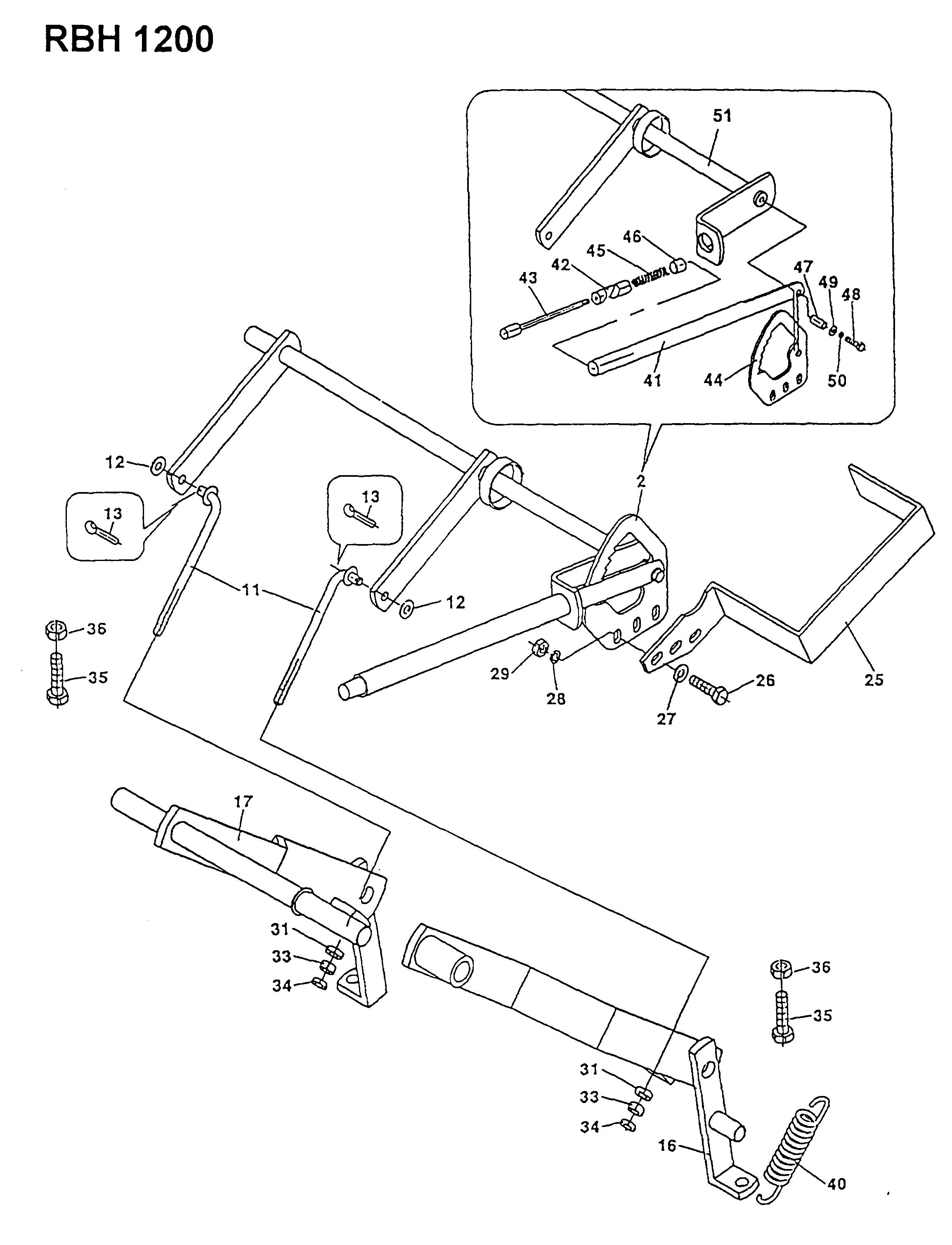 RBH 1200

51
46
45
42
43
47
49
48
41
44
50
12
13
13
2
11
12
36
35
29
28
27
26
25
17
31
33
34
36
35
31
33
34
16
40