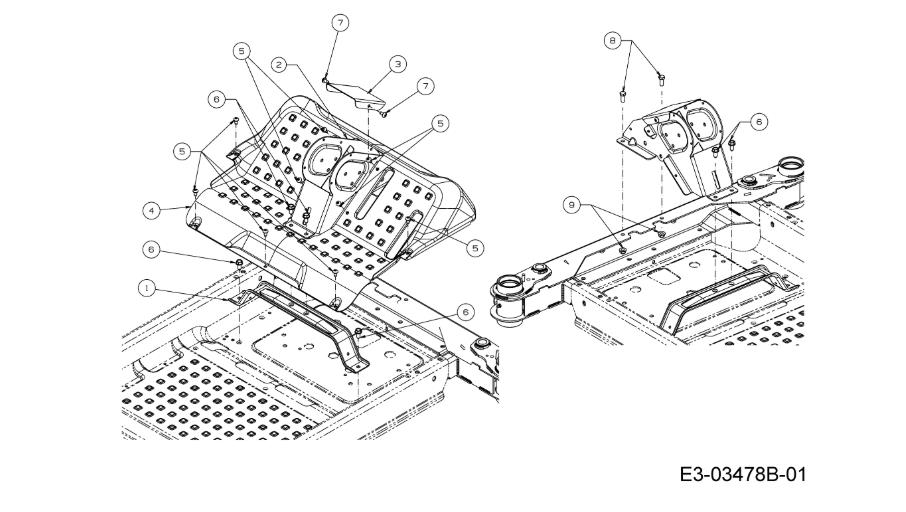 7
5
2
3
7
6
5
5
4
5
6
1
6
8
6
9
E3-03478B-01