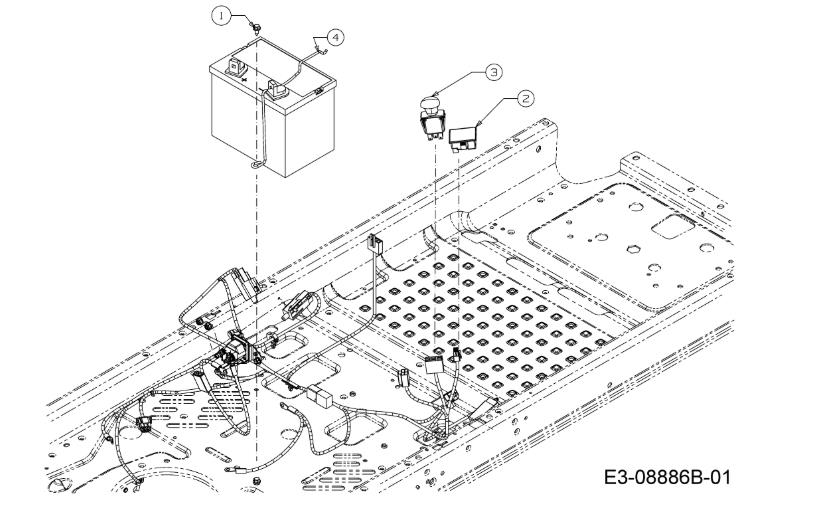 1
4
3
2
E3-08886B-01