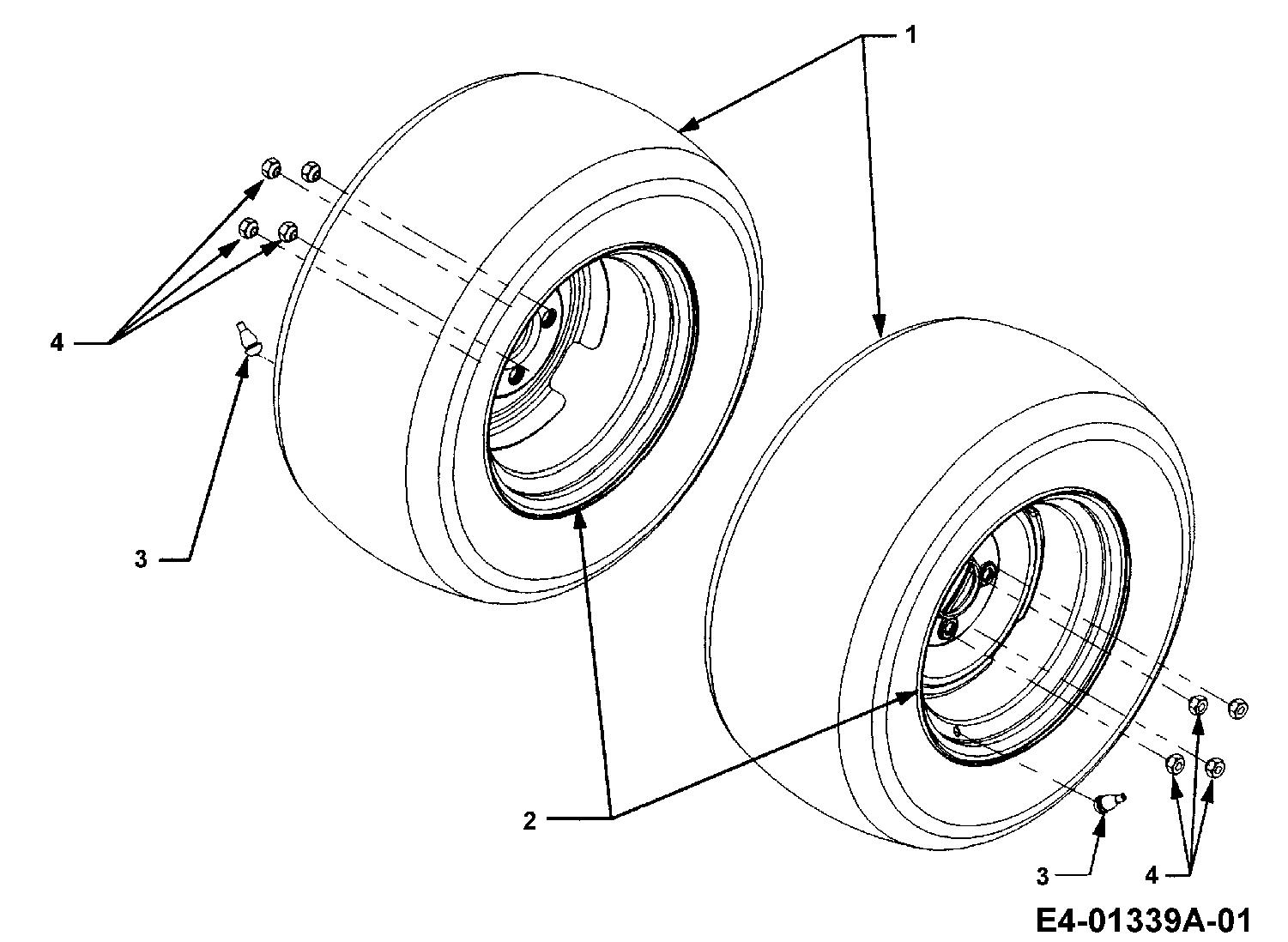 1

4

3

2

3

4

E4-01339A-01