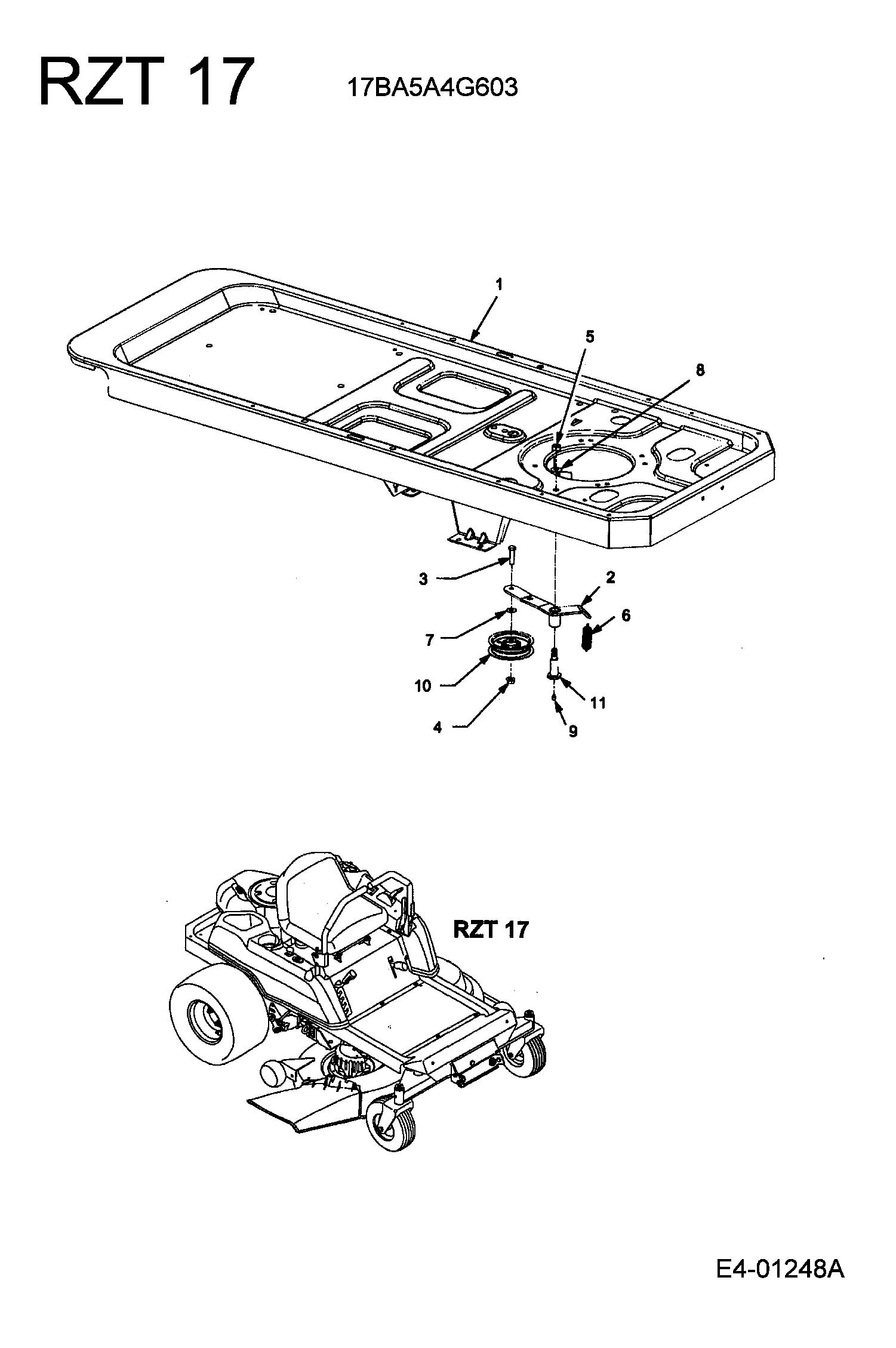 RZT 17 17BA5A4G603

1
5
8
3
2
6
7
10
11
4
9

RZT 17

E4-01248A