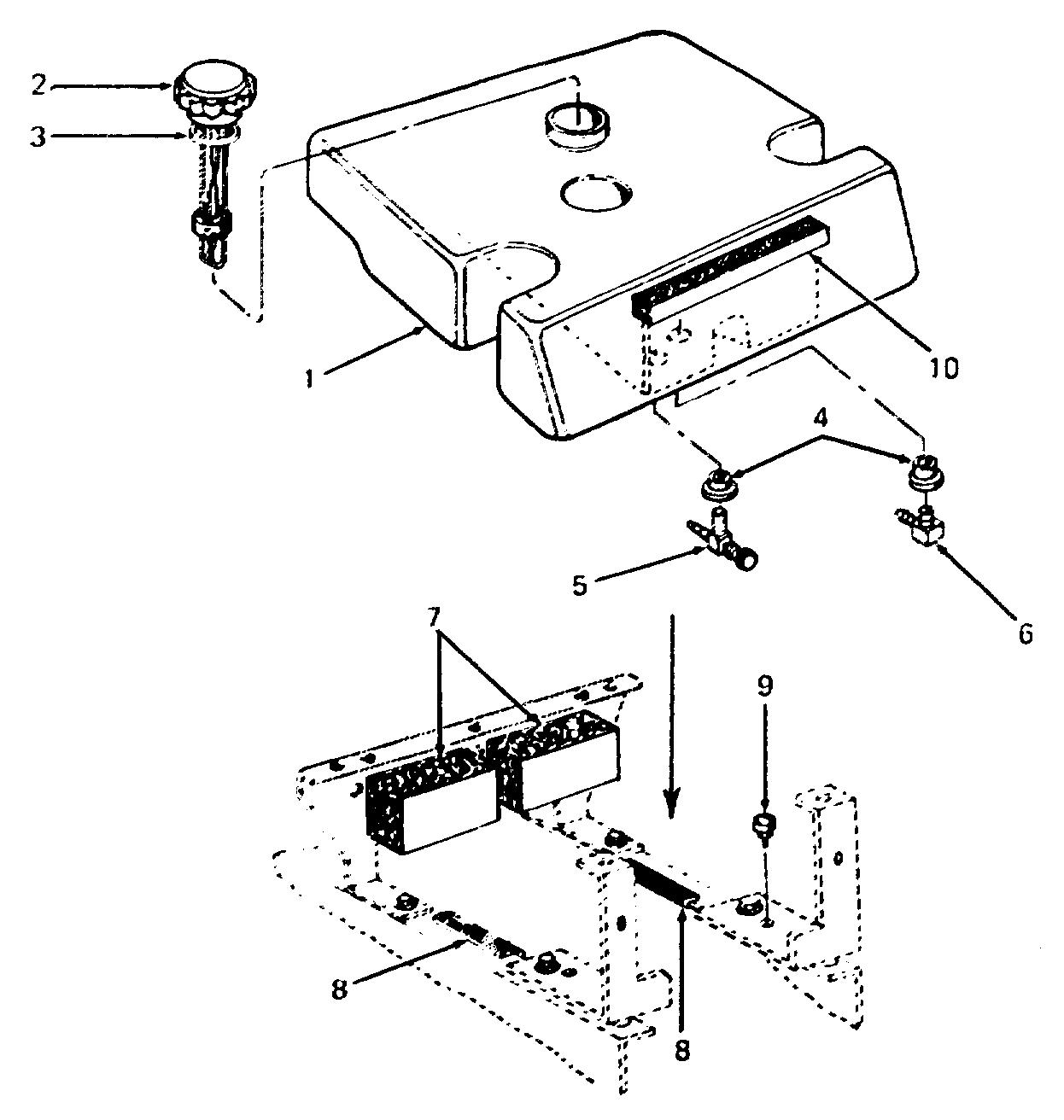 2
3
1
10
4
5
6
7
9
8
8