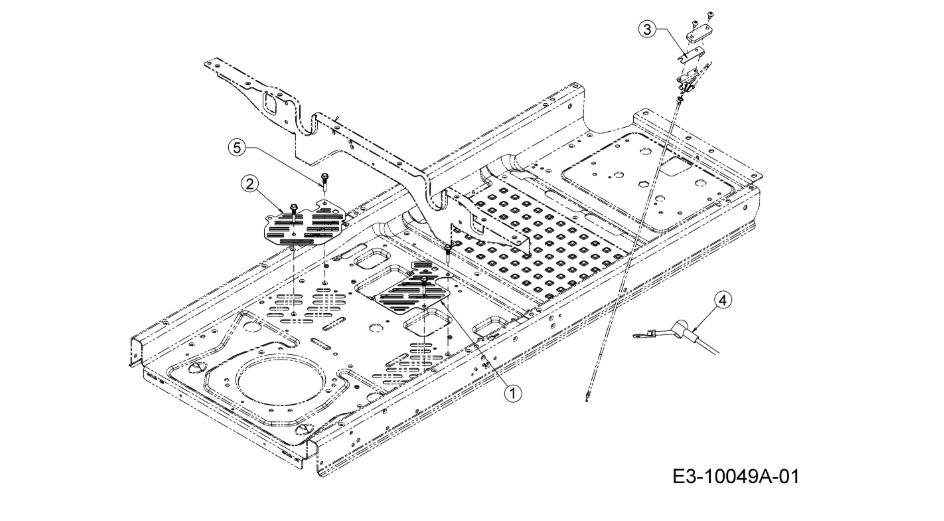 3
5
2
4
1
E3-10049A-01