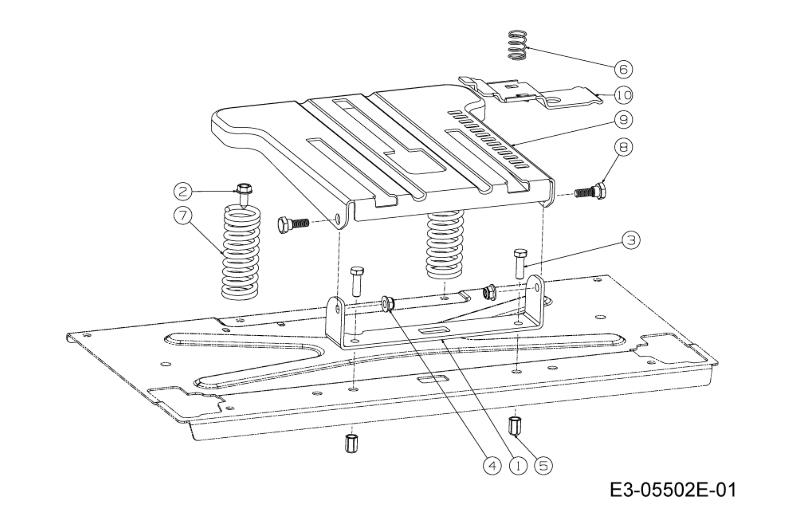 6
10
9
8
2
7
3
4
1
5
E3-05502E-01