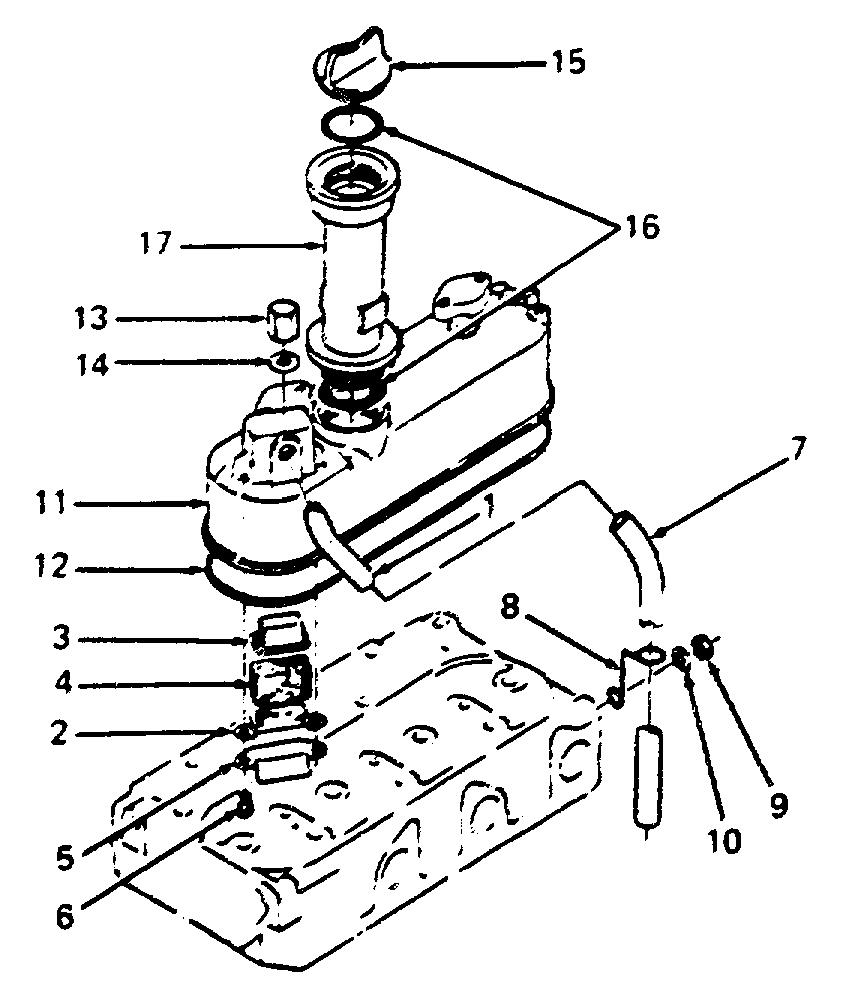 15
16
17
13
14
7
11
1
12
8
3
4
2
9
10
5
6