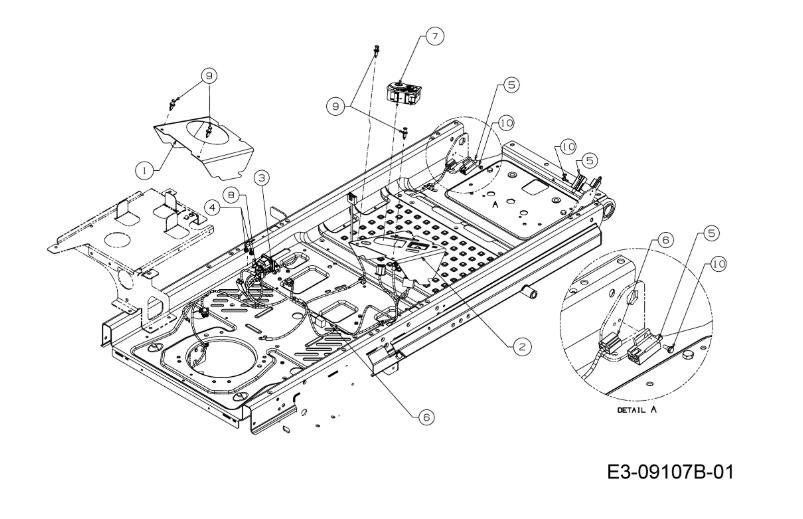 9
7
9
5
10
10
5
1
3
8
4
A
6
5
10
2
6
DETAIL A
E3-09107B-01