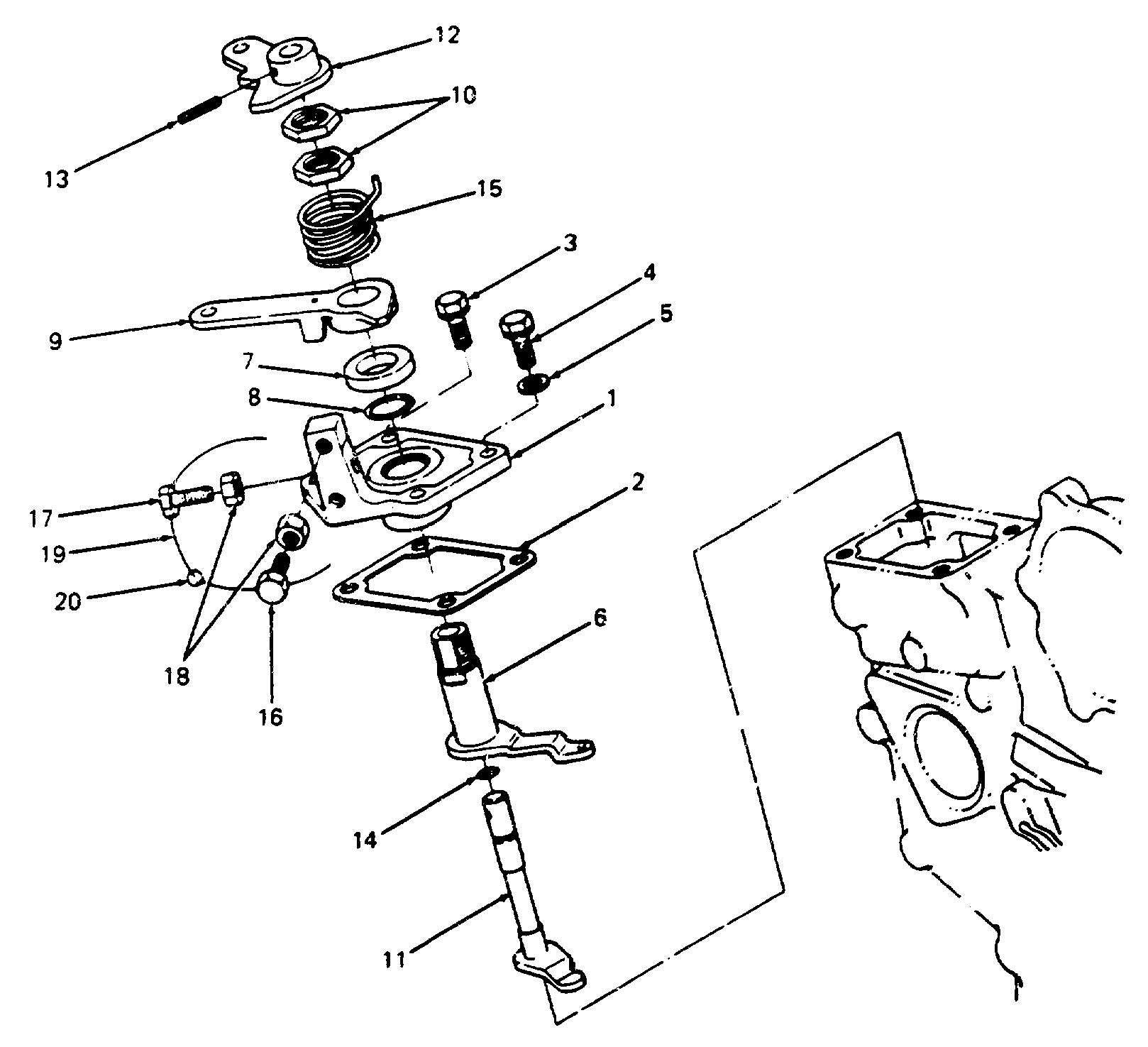 12
10
13
15
3
4
5
9
7
8
1
2
17
19
20
18
16
6
14
11