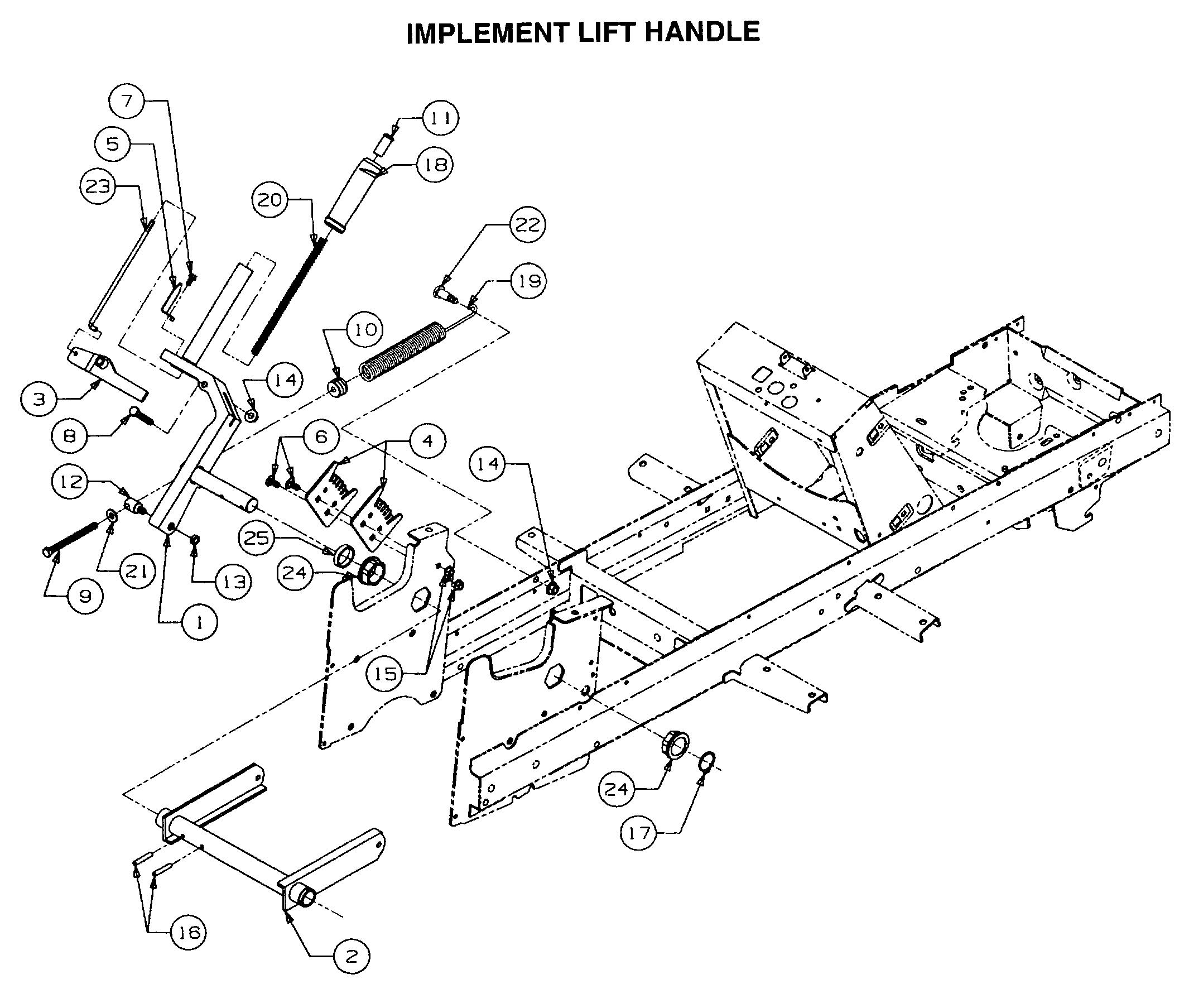 IMPLEMENT LIFT HANDLE

7
11
5
18
23
20
22
19
10
14
3
8
6
4
14
12
25
24
21
13
9
1
15
24
17
16
2