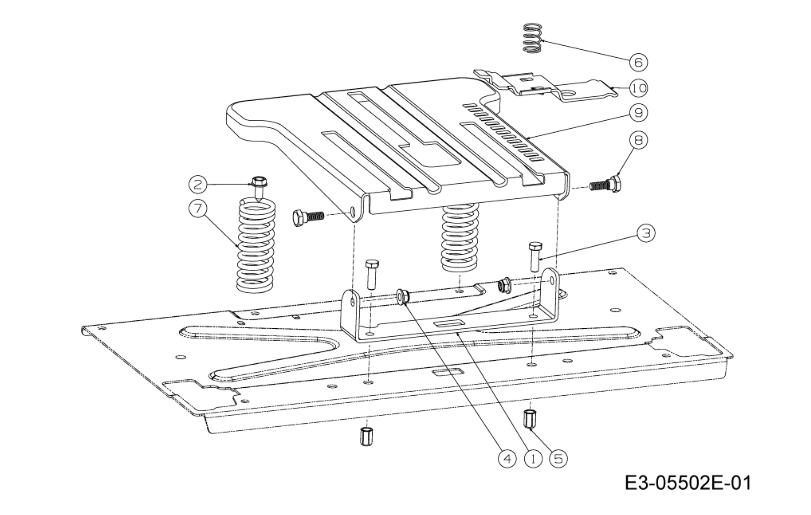 6
10
9
8
2
7
3
4
1
5
E3-05502E-01