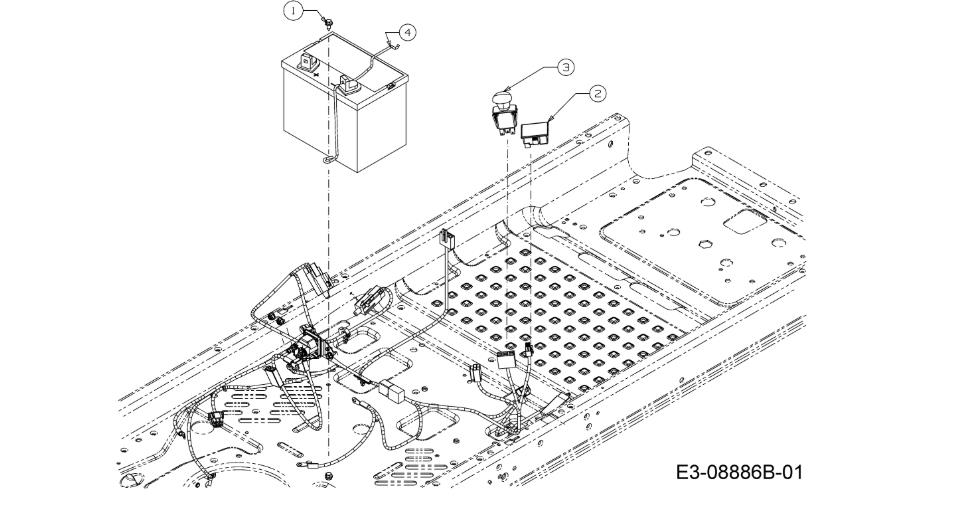 1
4
3
2
E3-08886B-01