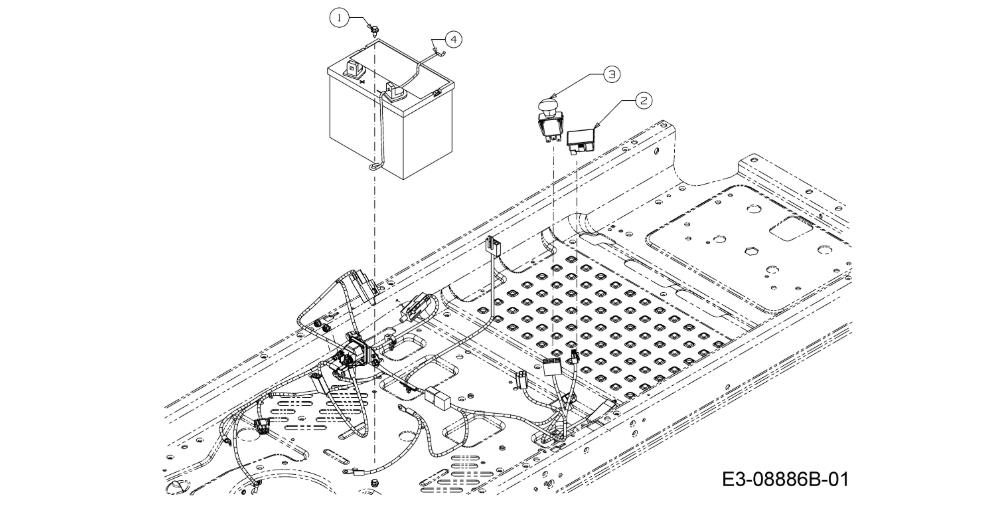 1
4
3
2
E3-08886B-01