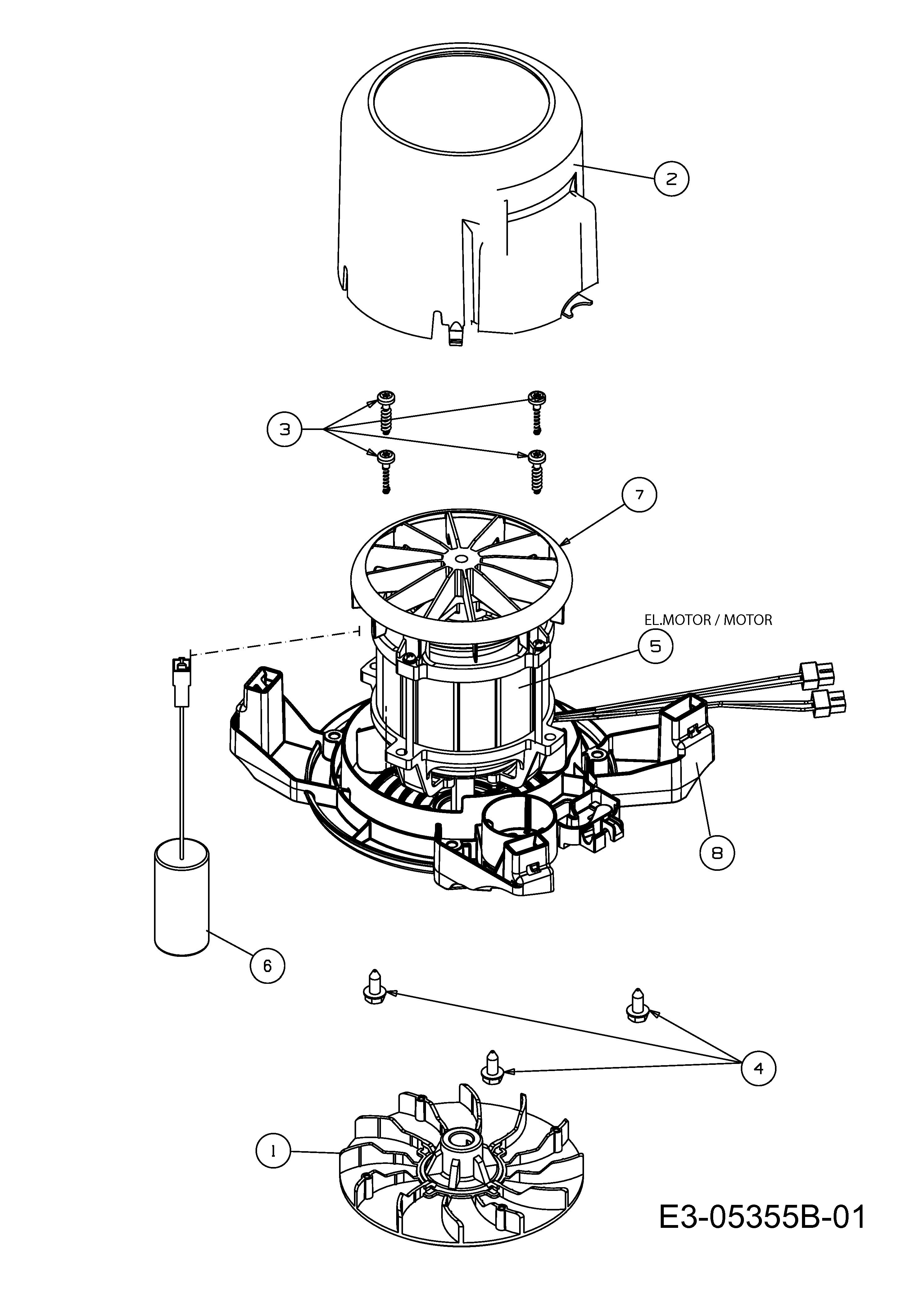 2

3

7

EL.MOTOR / MOTOR

5

8

6

4

1

E3-05355B-01