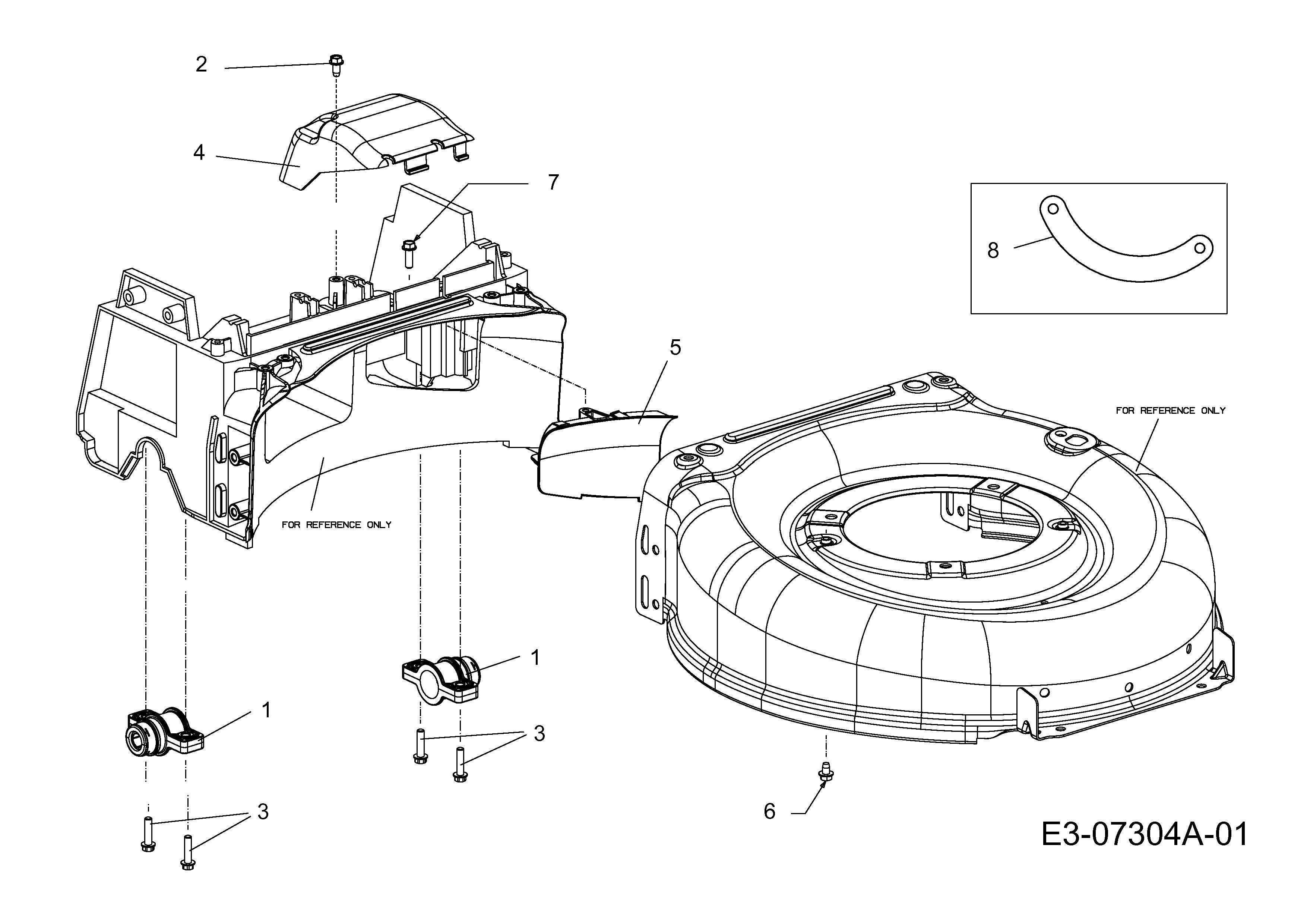 2

4

7

8

5

FOR REFERENCE ONLY

FOR REFERENCE ONLY

1

1

3

3

6

E3-07304A-01