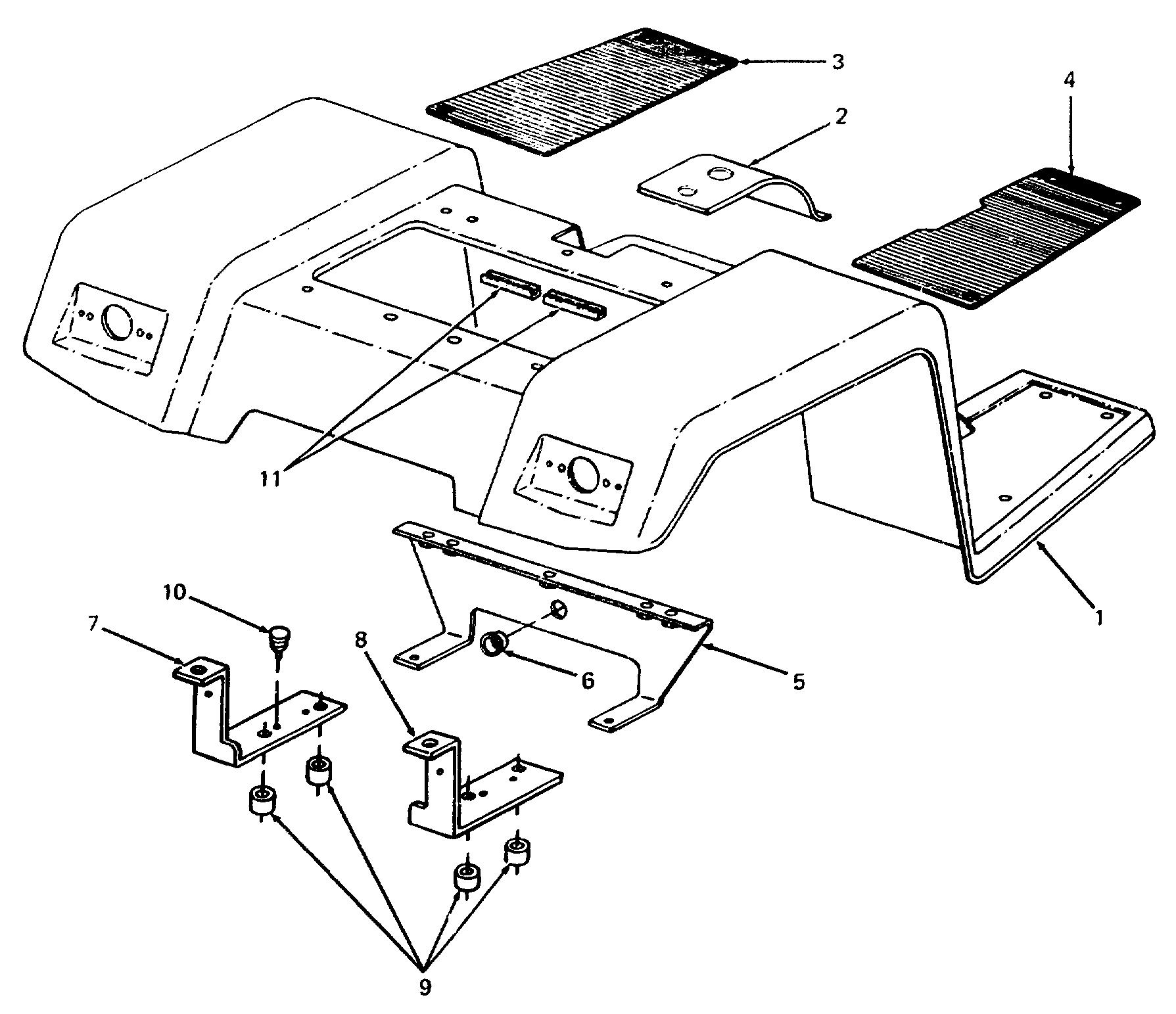 3
4
2
11
1
10
7
8
6
5
9