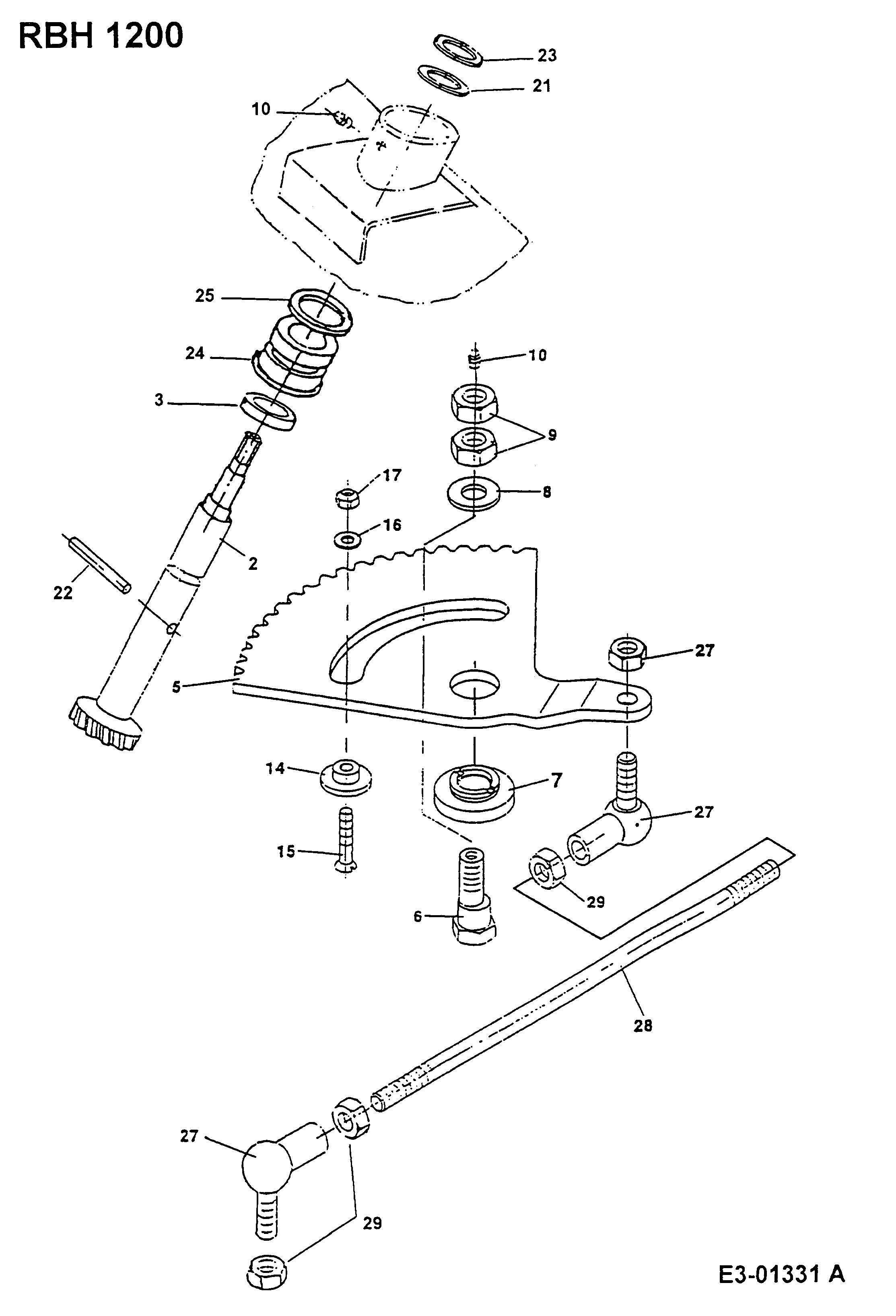 RBH 1200

23
21
10
25
24
10
3
9
17
8
16
2
22
27
5
14
7
27
15
29
6
28
27
29

E3-01331 A