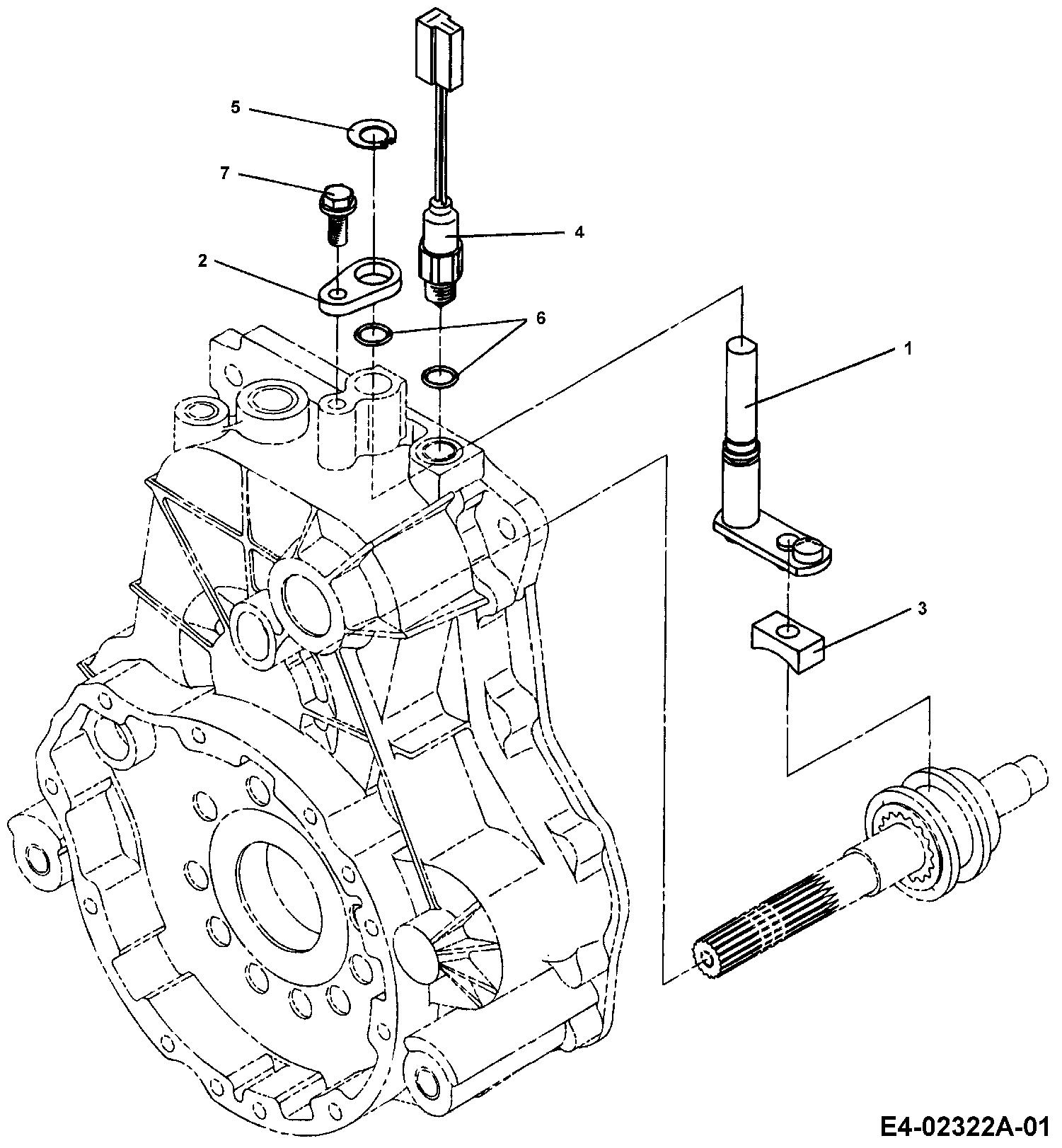 5
7
4
2
6
1
3
E4-02322A-01