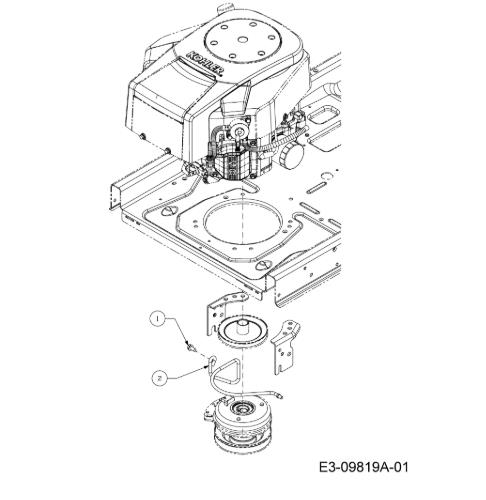 KOHLER

1

2

E3-09819A-01