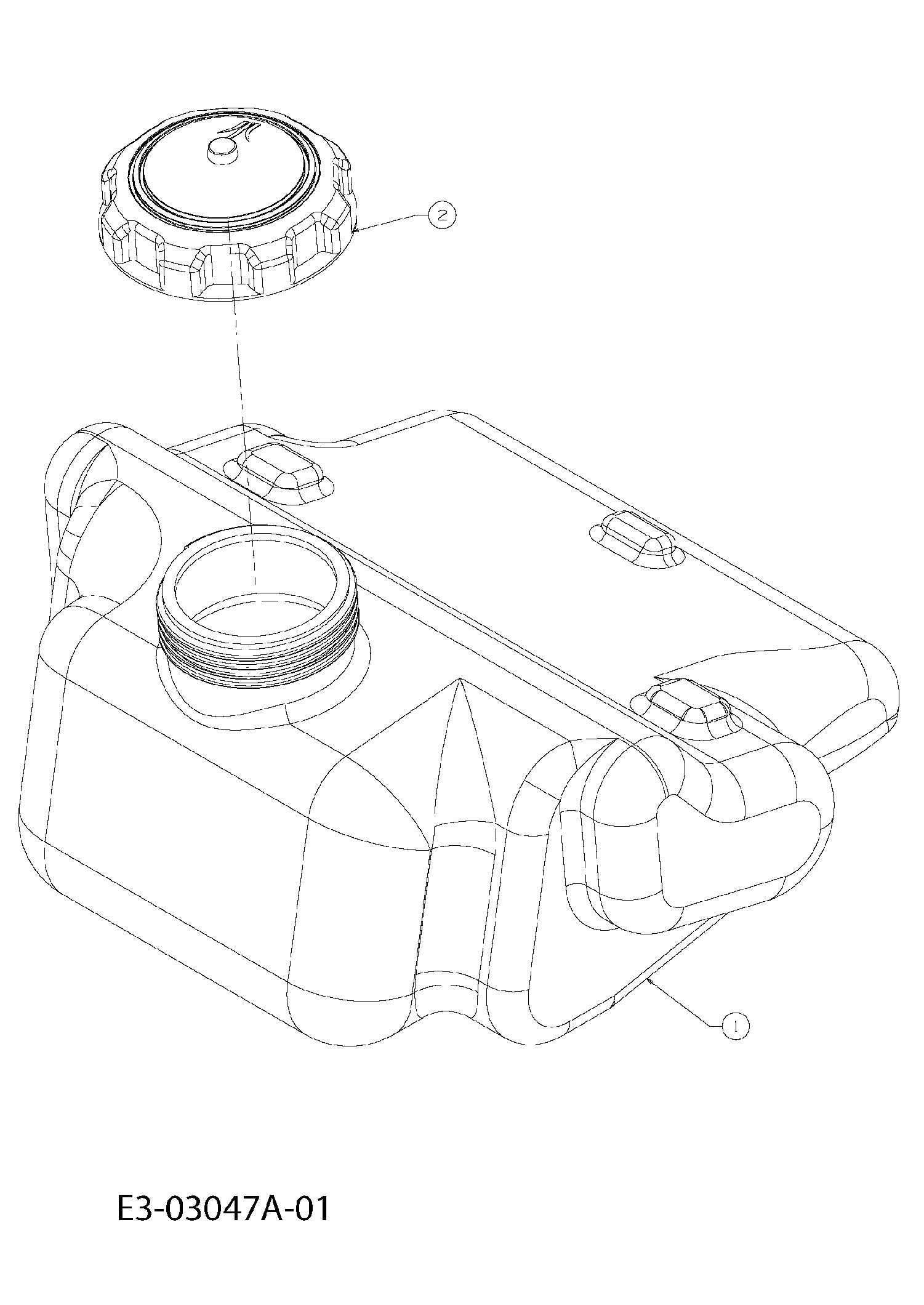 2

1

E3-03047A-01