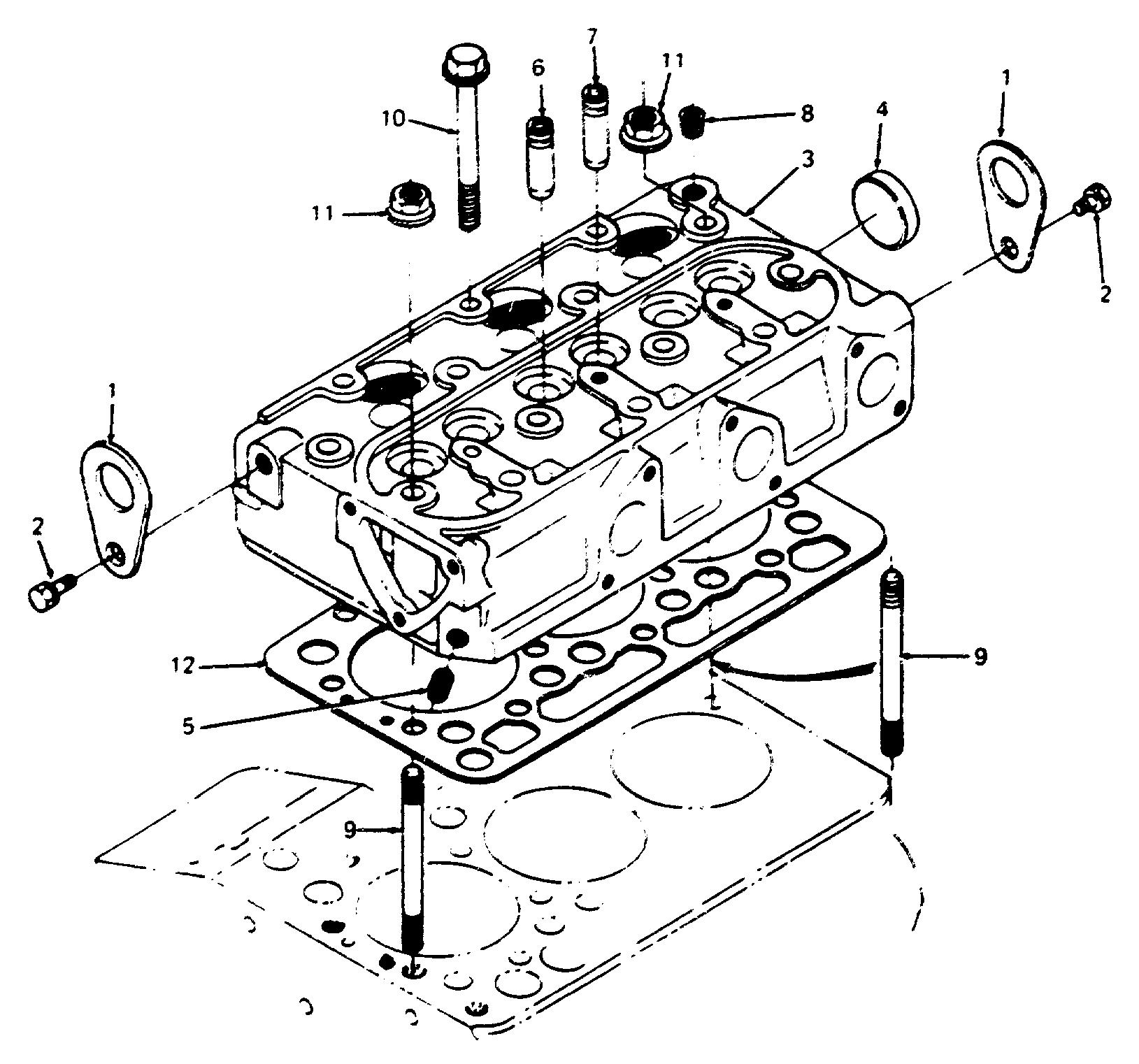 7
6
11
1
10
8
4
3
11
2
1
2
12
9
5
9