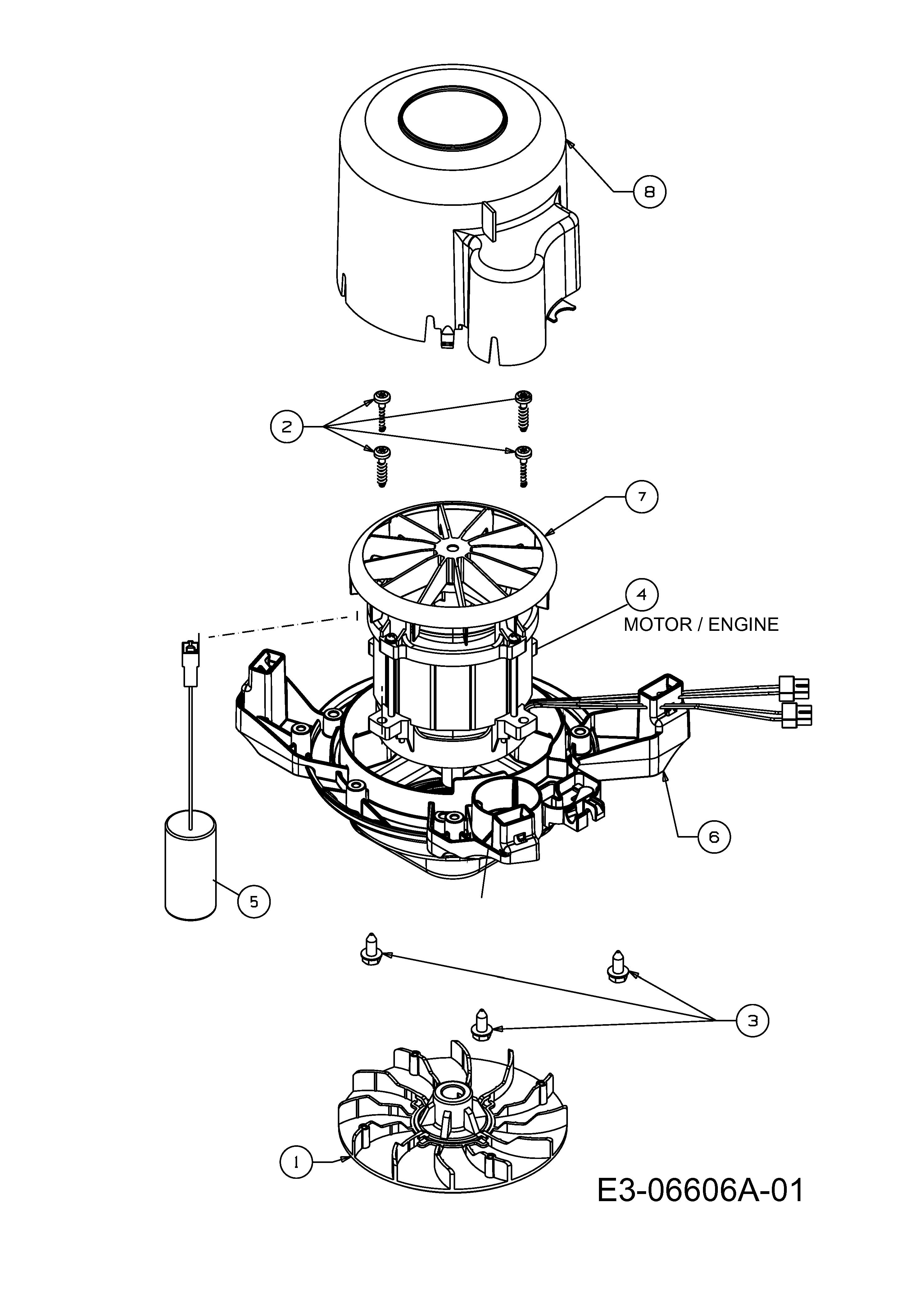 8

2

7

4
MOTOR / ENGINE

6

5

3

1

E3-06606A-01