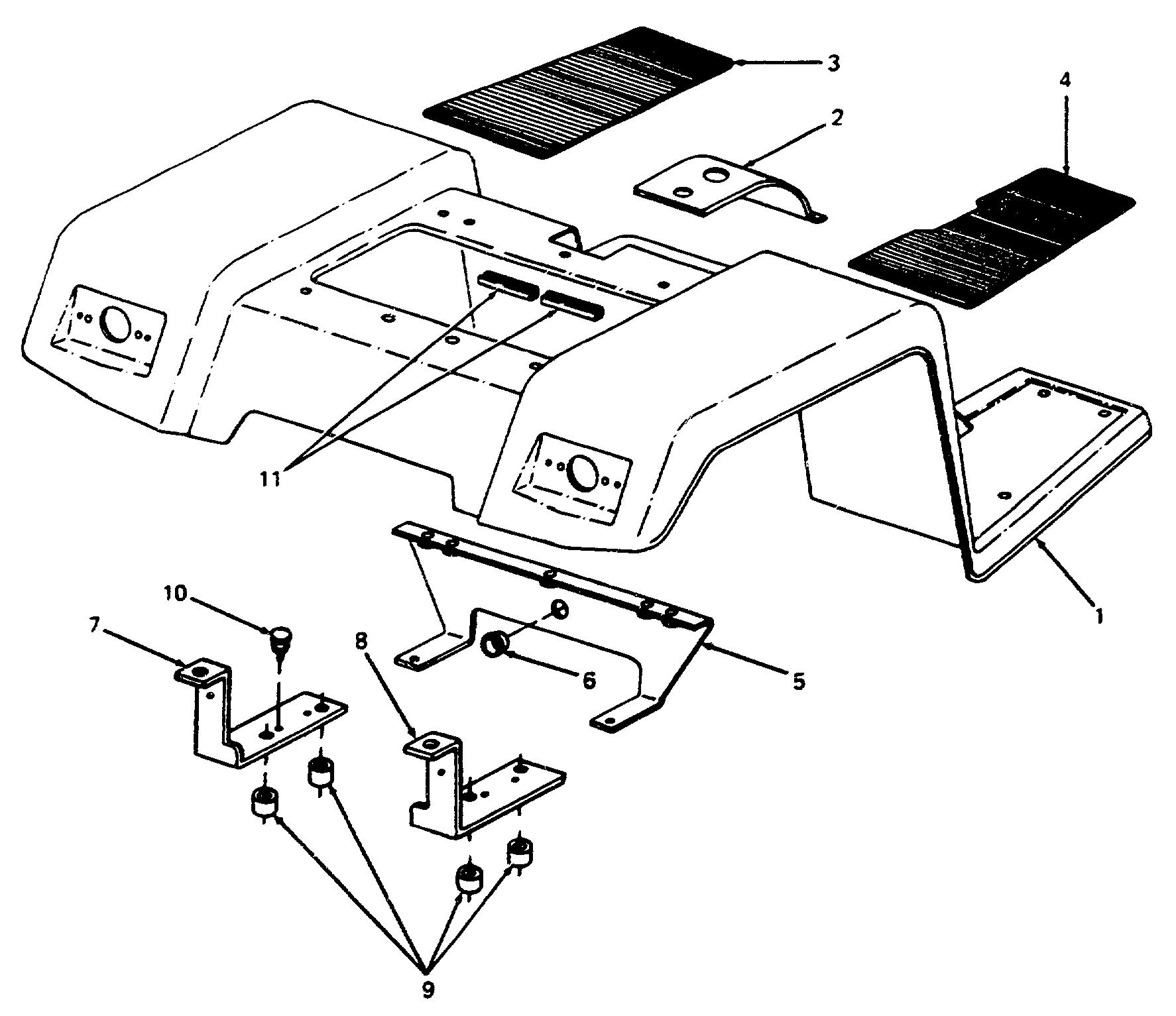 3
4
2
11
1
10
7
8
6
5
9