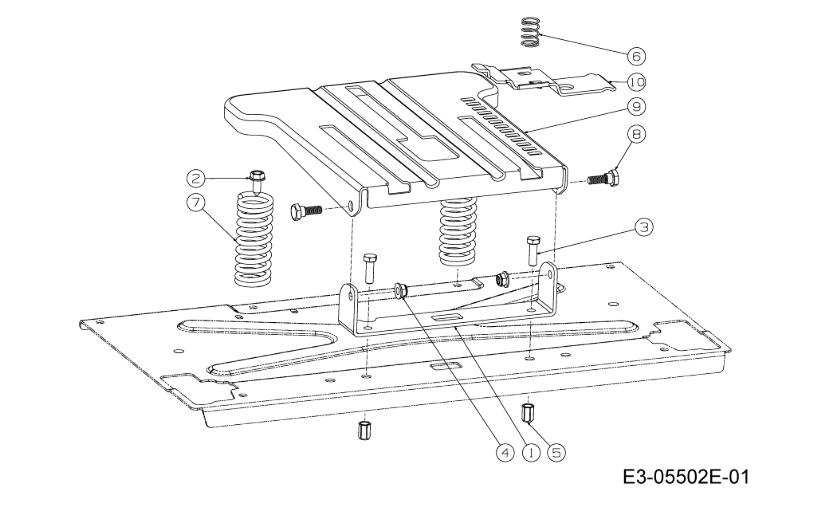 6
10
9
8
2
7
3
4
1
5
E3-05502E-01