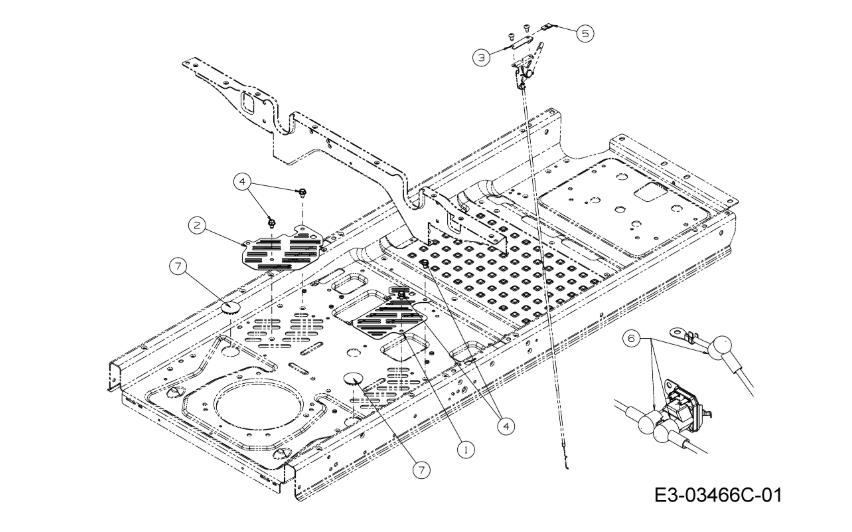 5
3
4
2
7
6
4
1
7
E3-03466C-01