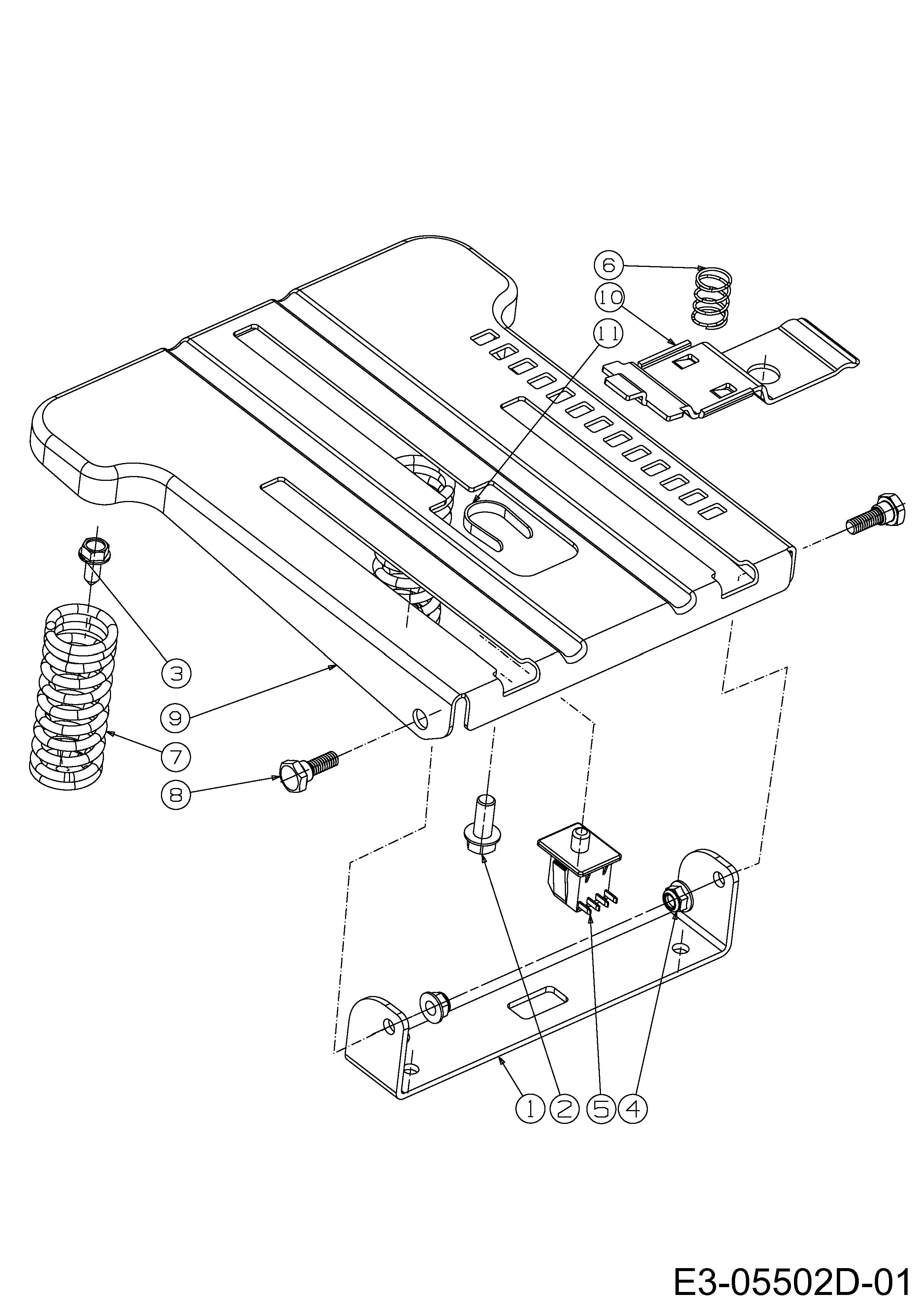 6
10
11
3
9
7
8
1
2
5
4
E3-05502D-01