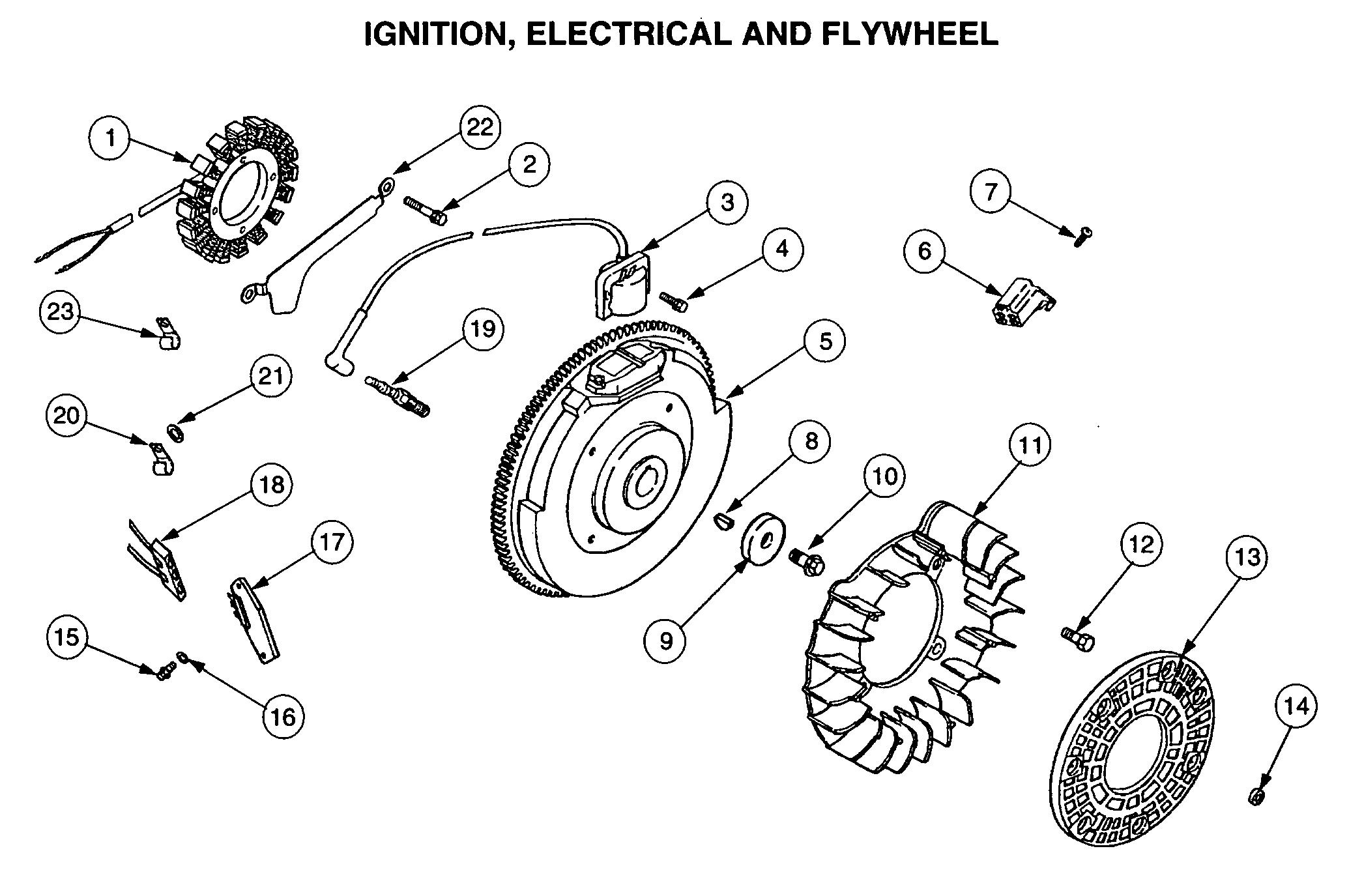 IGNITION, ELECTRICAL AND FLYWHEEL

1
22
2
3
4
7
6
23
19
5
21
20
8
10
11
18
17
9
12
13
15
16
14