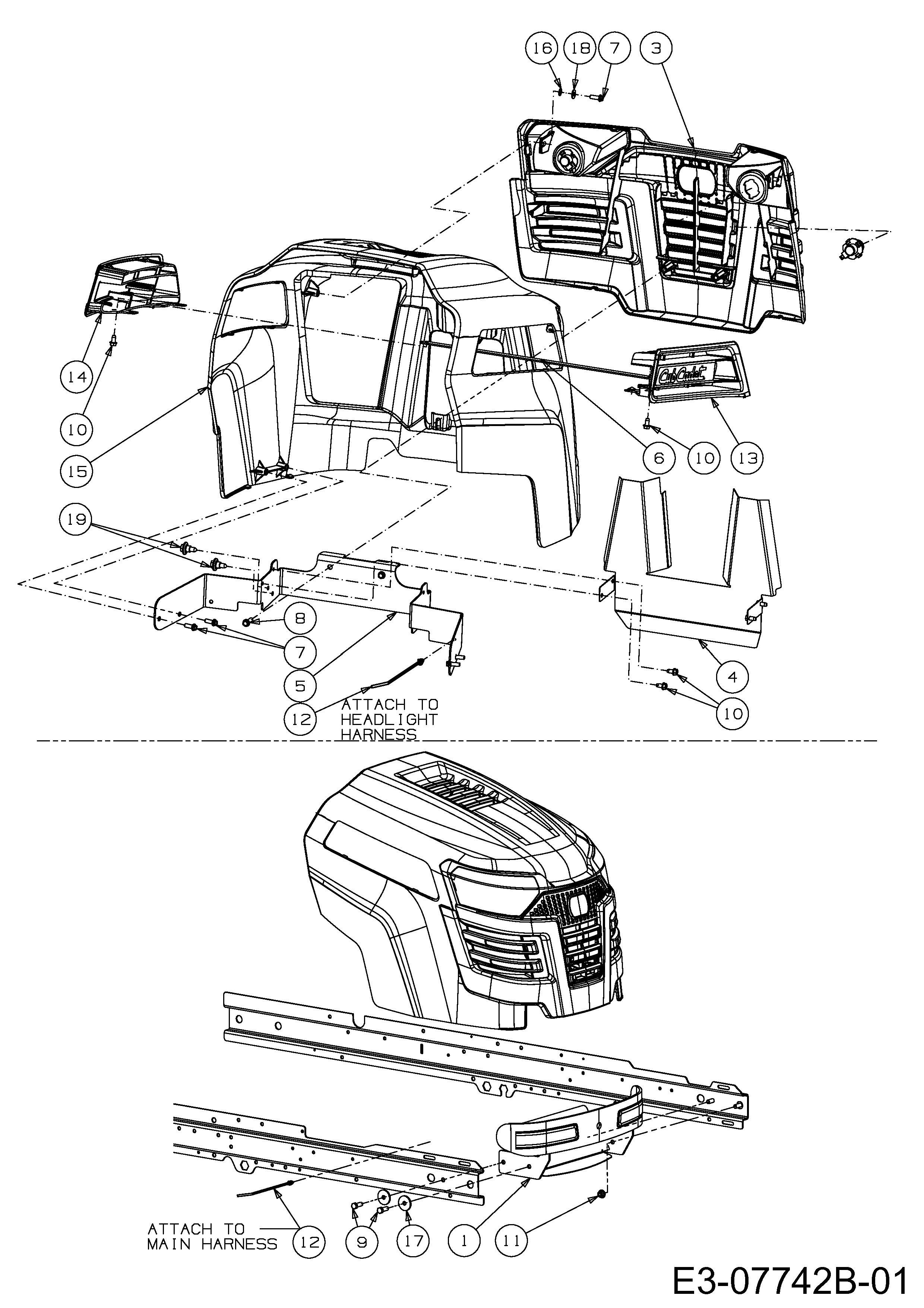 16 18 7 3

14

10

15

Cub Cadet

6 10 13

19

8

7

5

12 ATTACH TO HEADLIGHT HARNESS

4

10

ATTACH TO MAIN HARNESS 12 9 17 1 11

E3-07742B-01