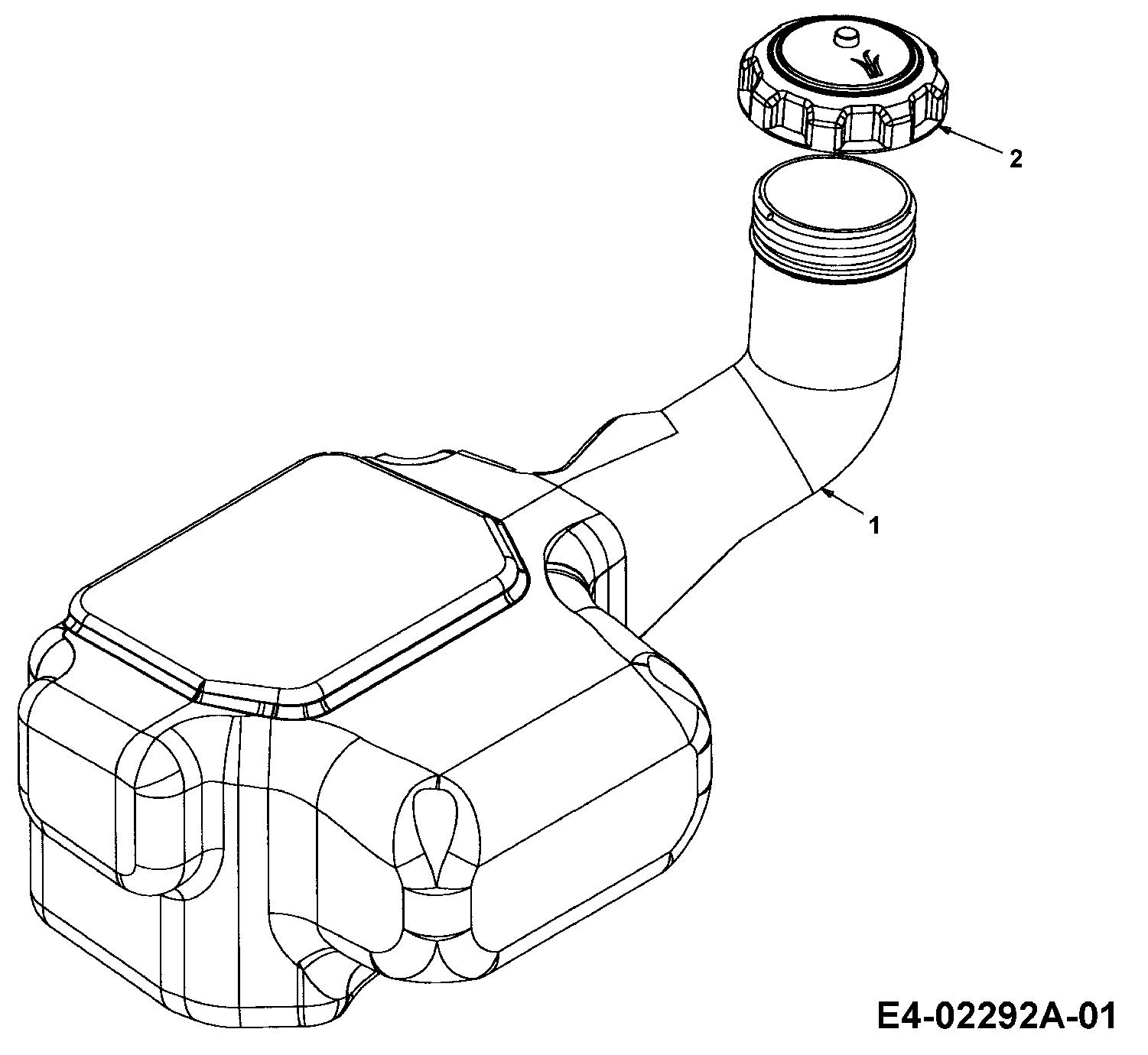 2

1

E4-02292A-01