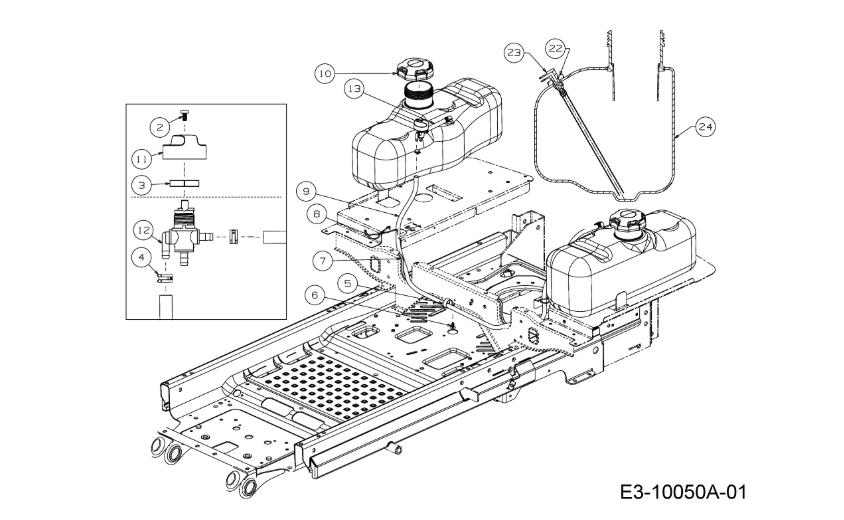 10
13
23
22
24
2
11
3
12
4
9
8
7
5
6
E3-10050A-01