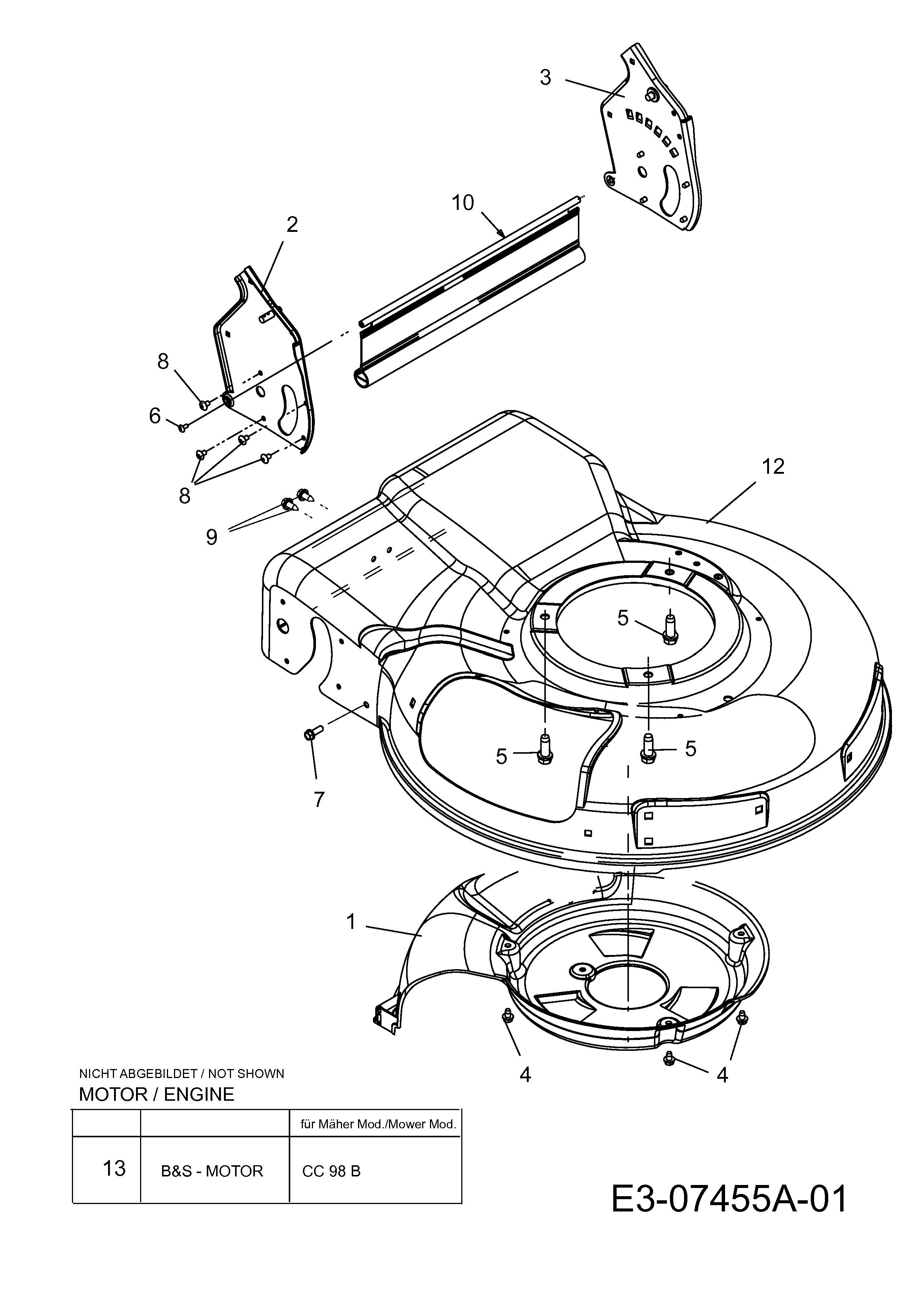 3

10

2

8

6

8

9

12

5

5

5

7

1

4

4

NICHT ABGEBILDET / NOT SHOWN
MOTOR / ENGINE

| | | für Mäher Mod./Mower Mod. |
|---|---|---|
| 13 | B&S - MOTOR | CC 98 B |

E3-07455A-01