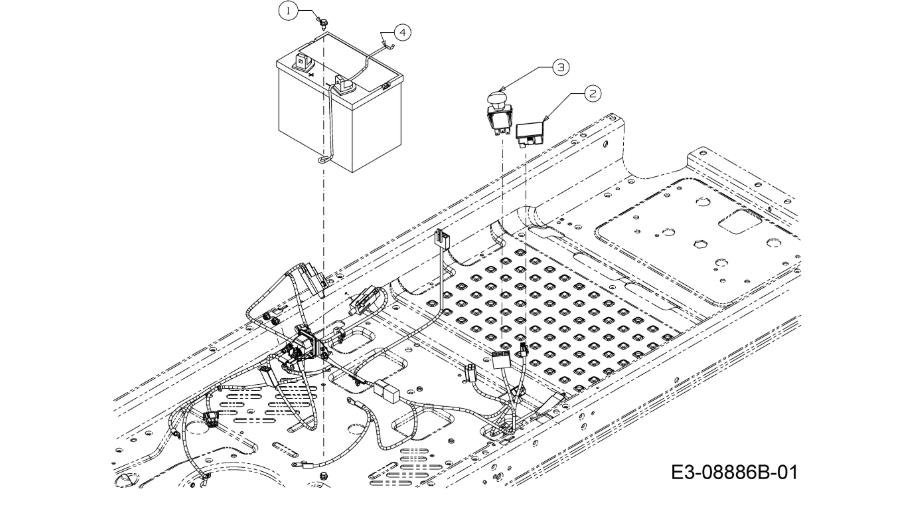 1
4
3
2
E3-08886B-01