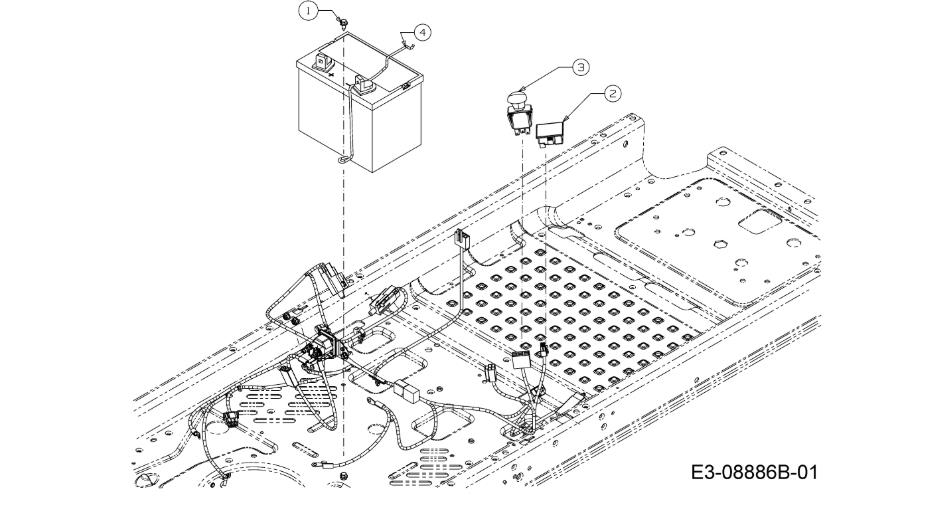 1
4
3
2
E3-08886B-01