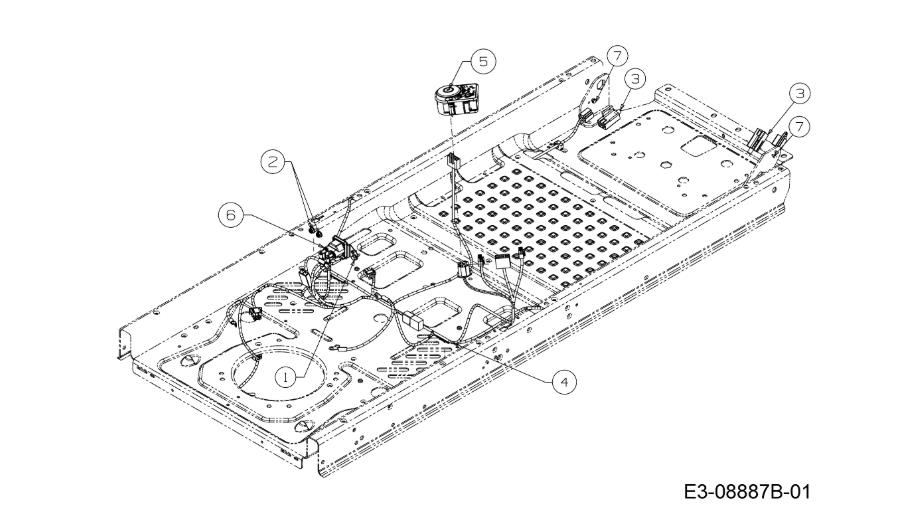 5
7
3
3
7
2
6
1
4
E3-08887B-01