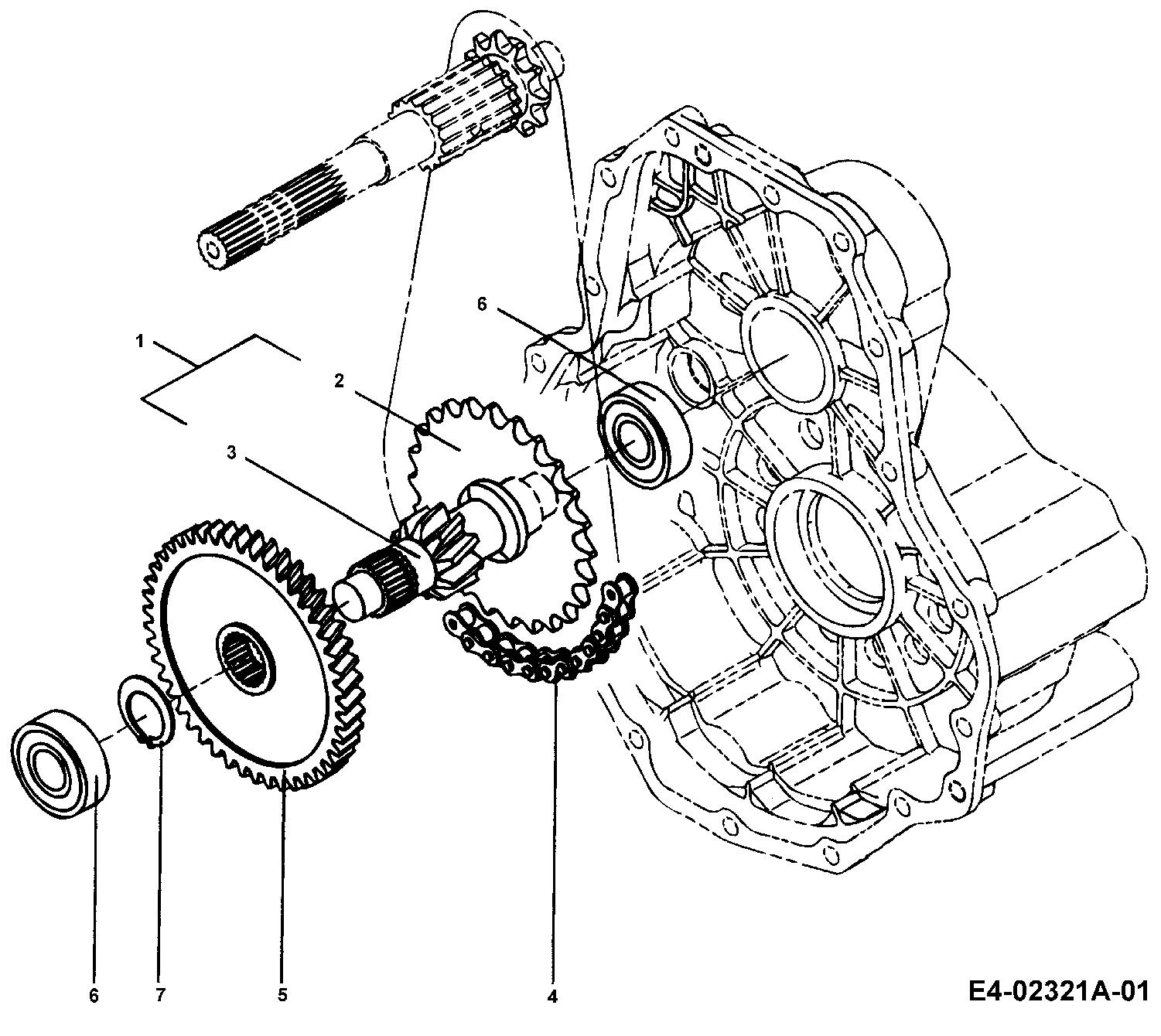 6
1
2
3
6
7
5
4
E4-02321A-01