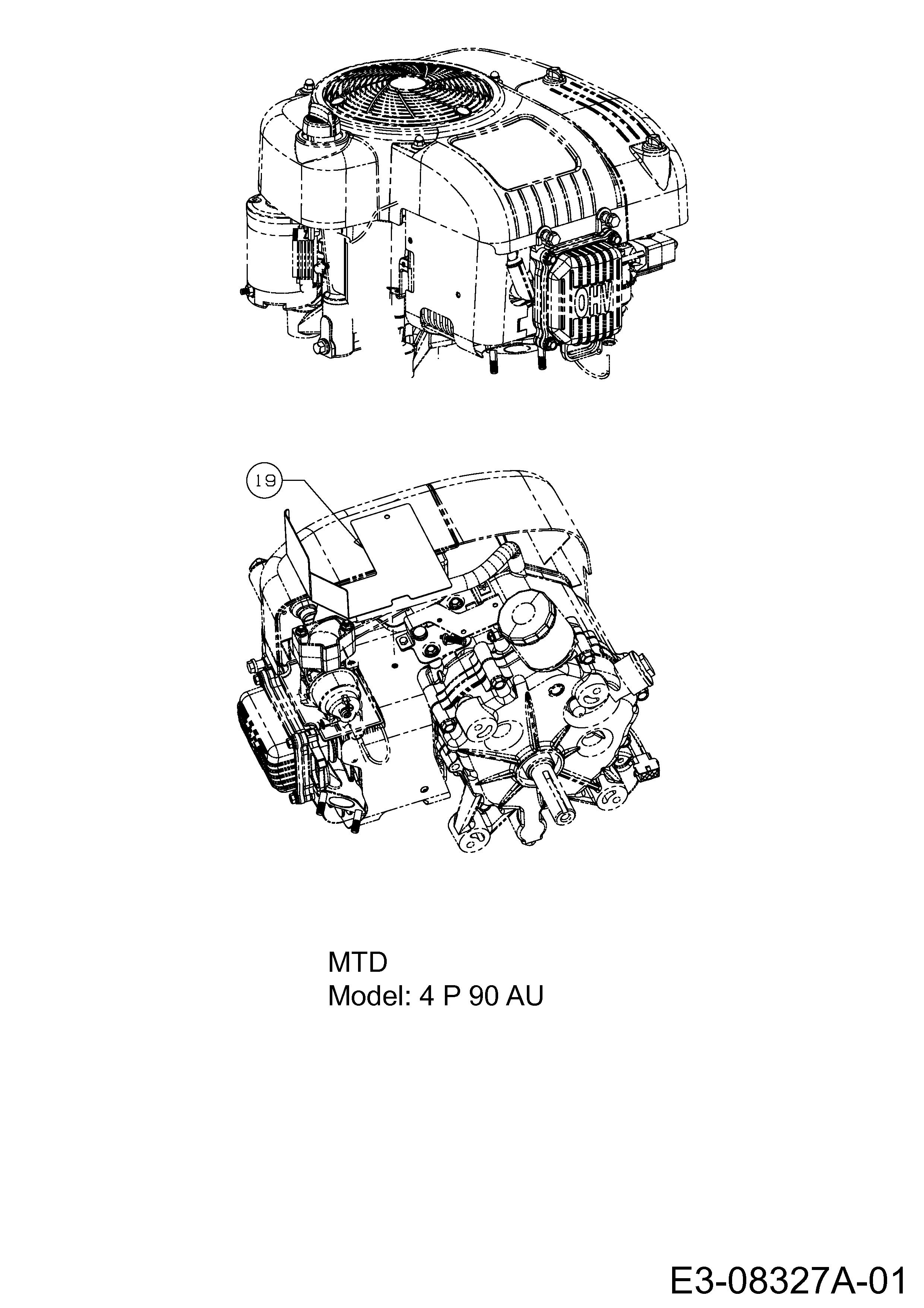 OHV

19

MTD
Model: 4 P 90 AU

E3-08327A-01