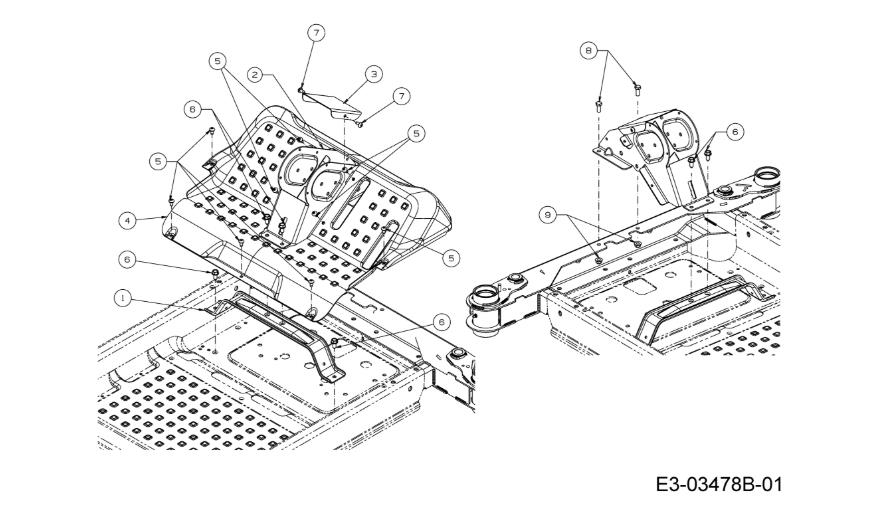 7
5
2
3
7
6
5
5
4
5
6
1
6
8
6
9
E3-03478B-01