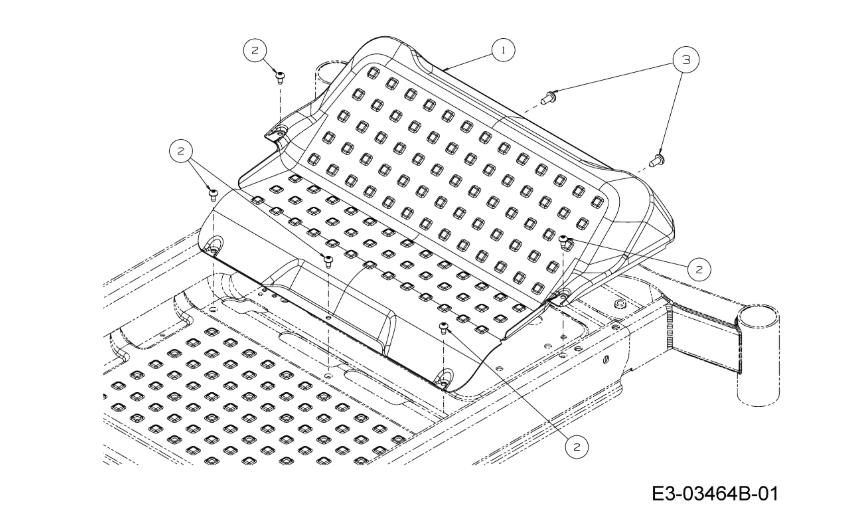 2
1
3
2
2
2
E3-03464B-01