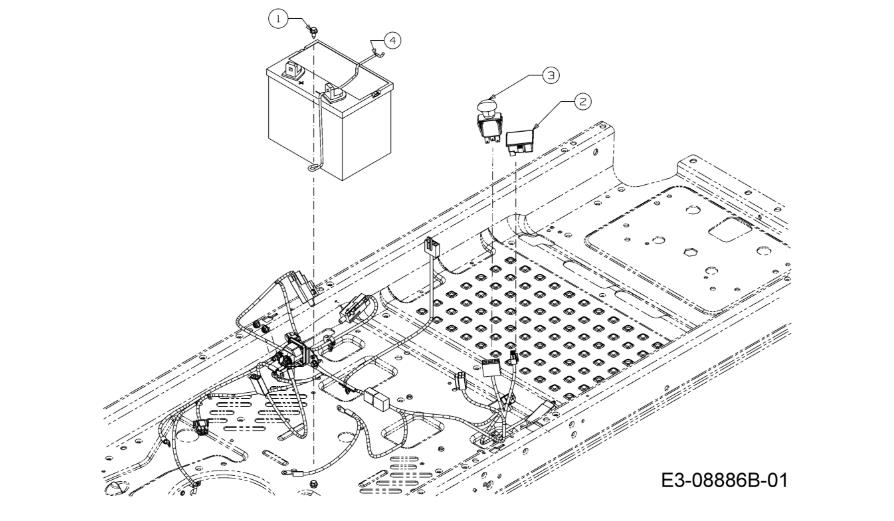 1
4
3
2
E3-08886B-01