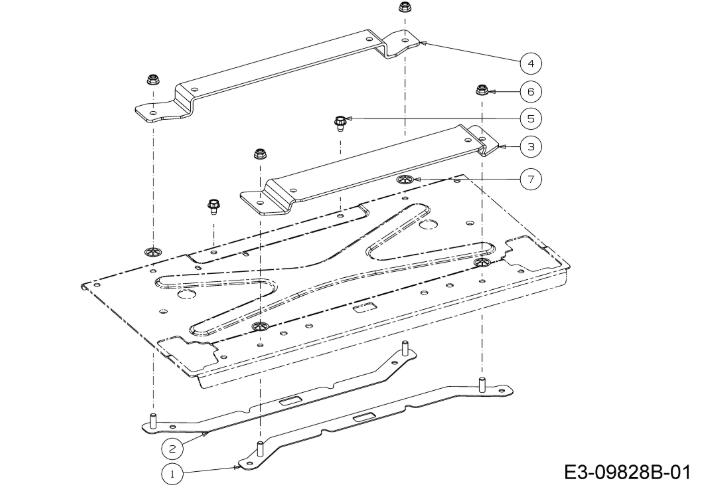 4
6
5
3
7
2
1
E3-09828B-01