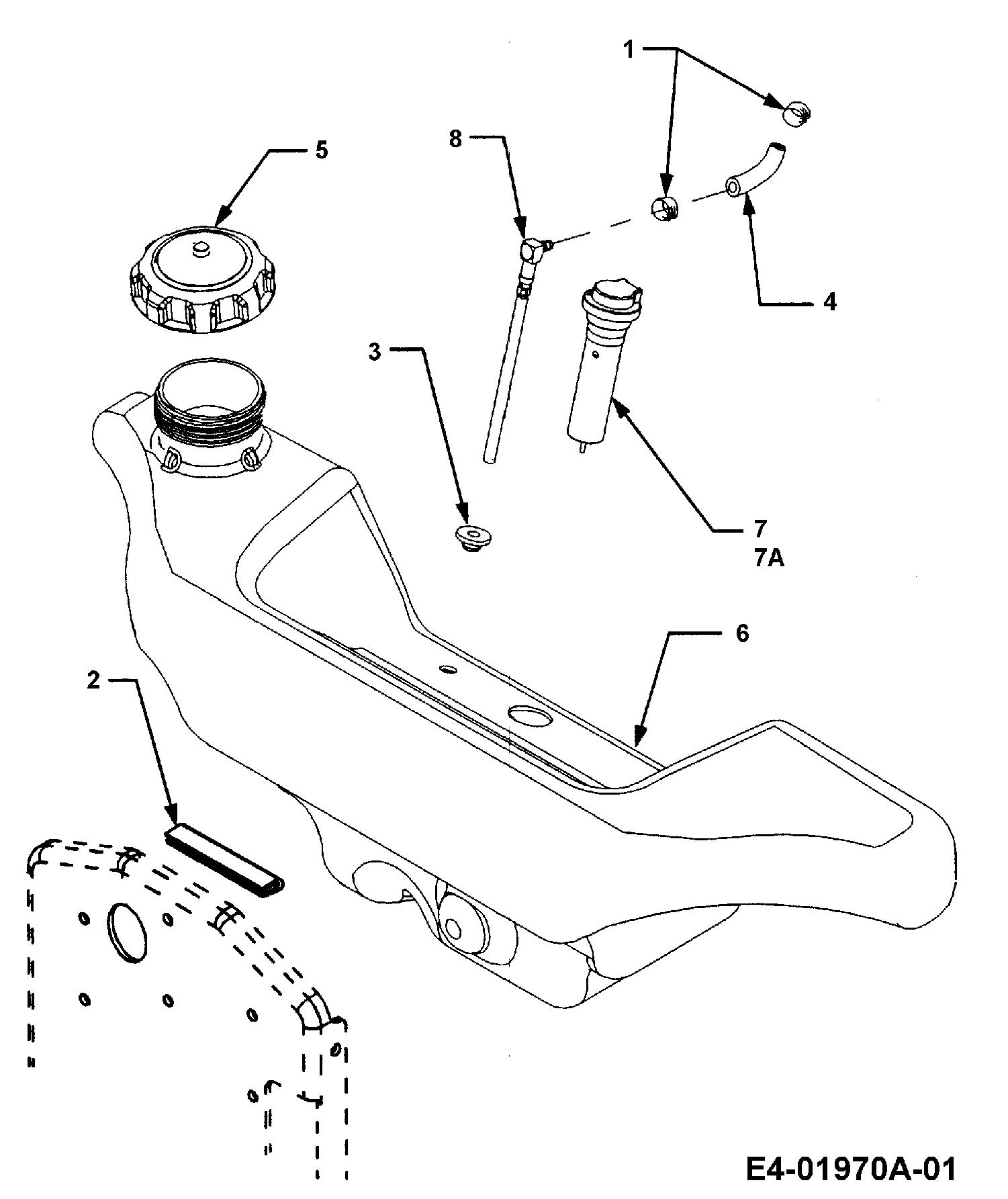 1
8
5
4
3
7
7A
6
2
E4-01970A-01