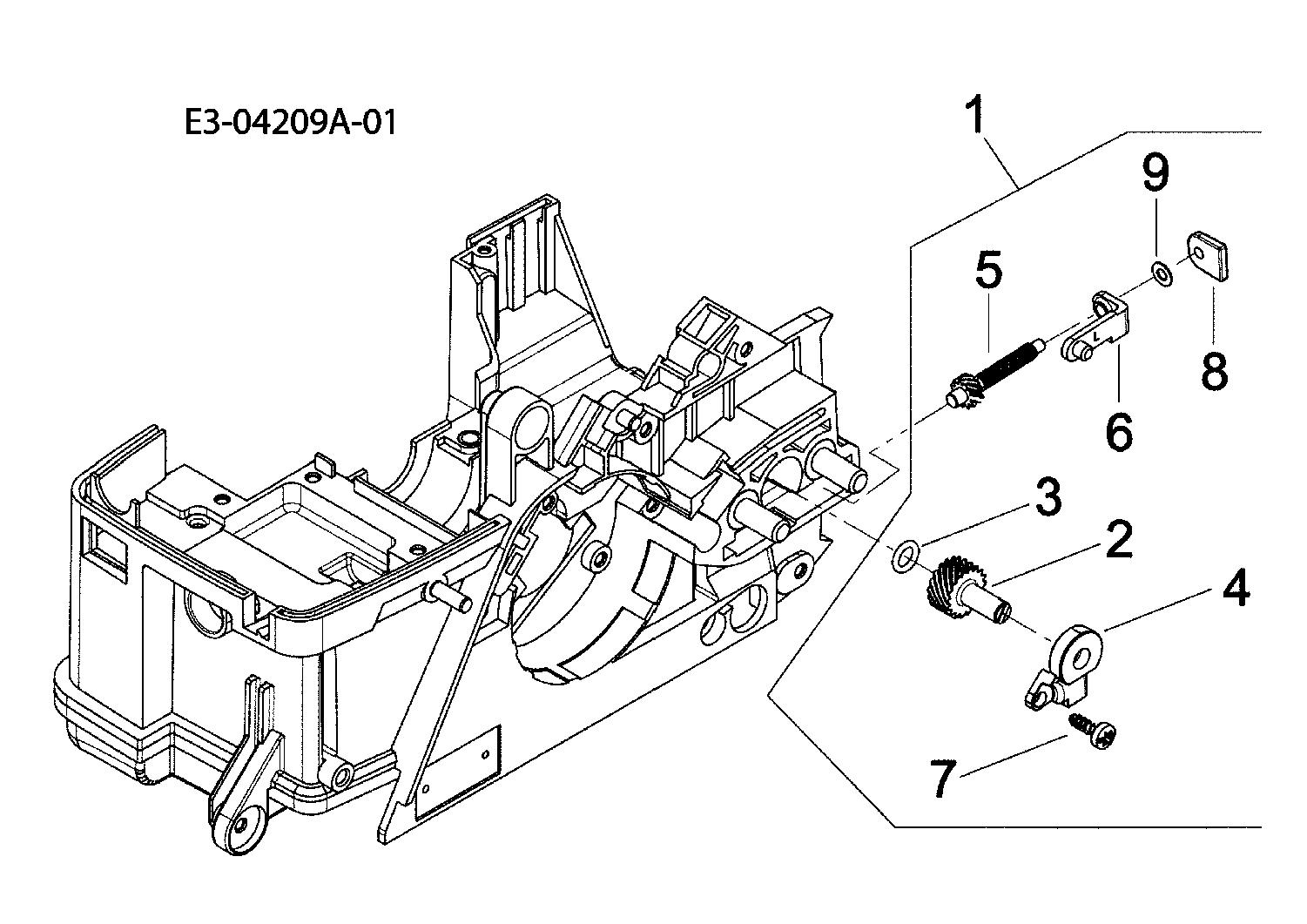 E3-04209A-01

1

9

5

8

6

3

2

4

7