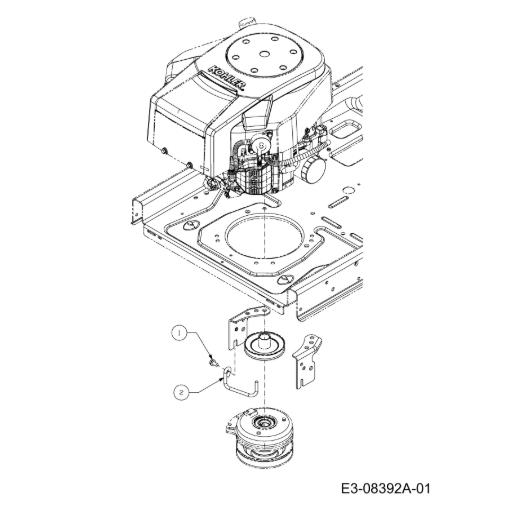 KOHLER
1
2
E3-08392A-01