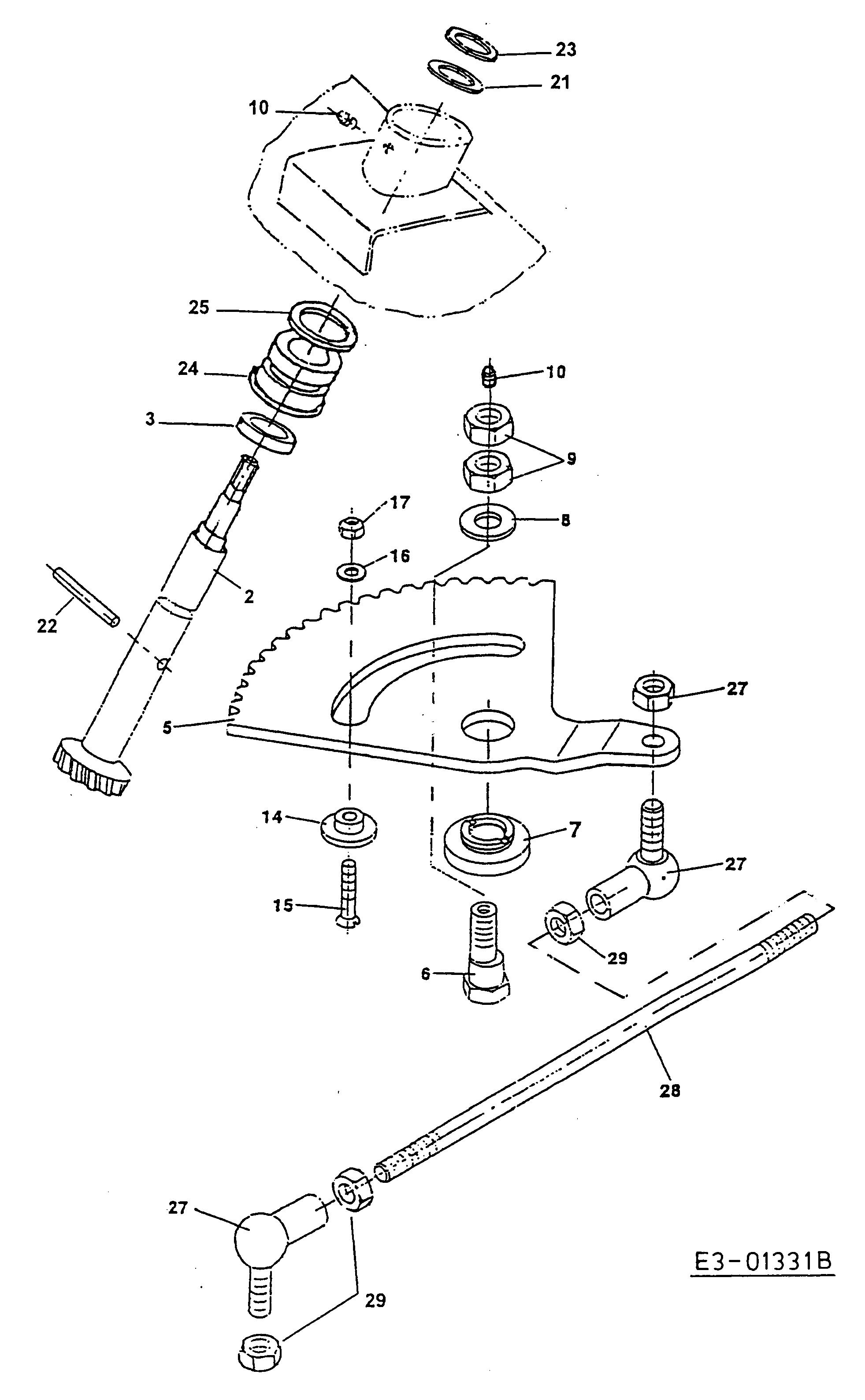 23
21
10
25
24
3
10
9
17
8
16
2
22
27
5
14
7
27
15
29
6
28
27
29
E3-01331B