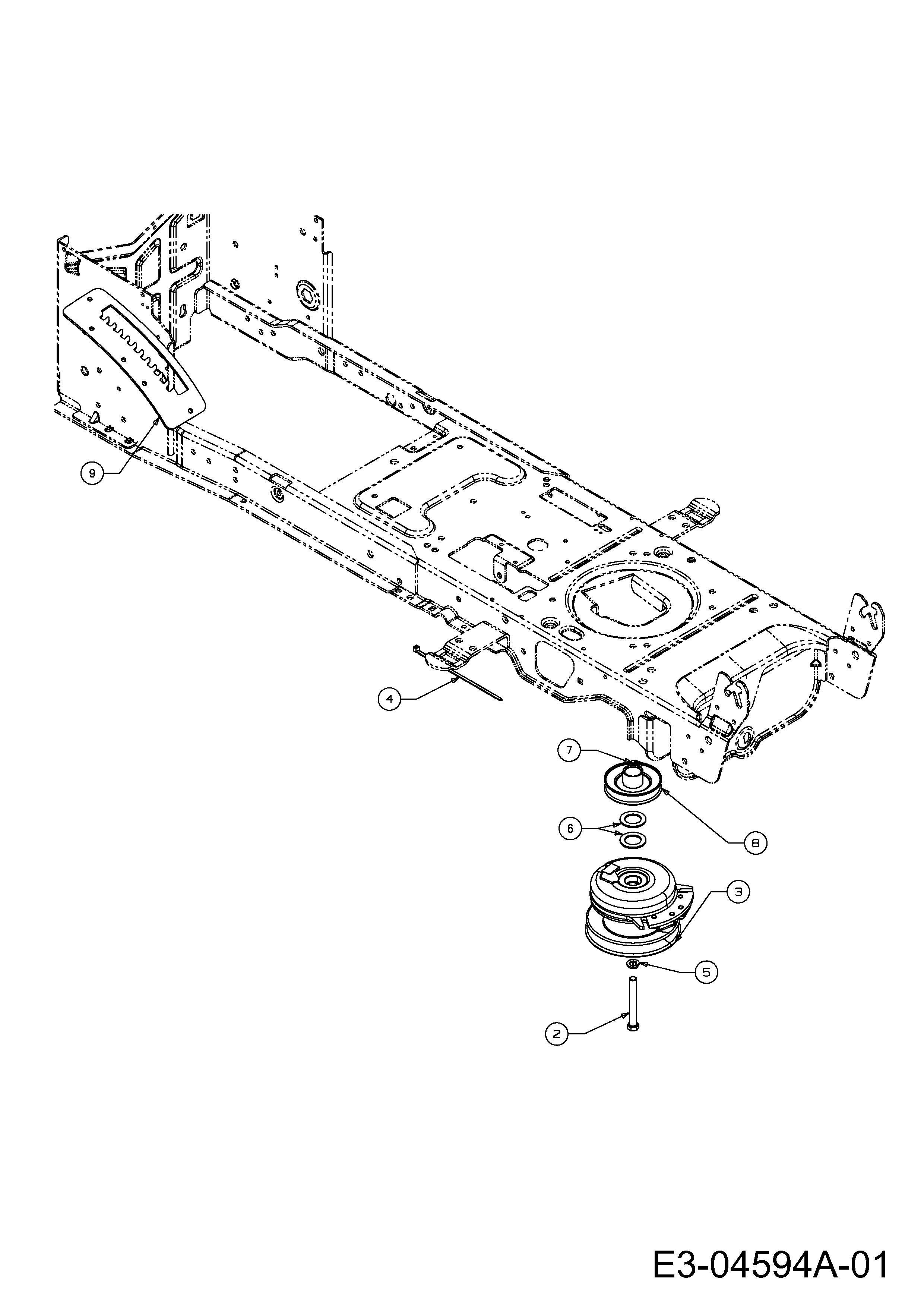 9

4

7

6

8

3

5

2

E3-04594A-01