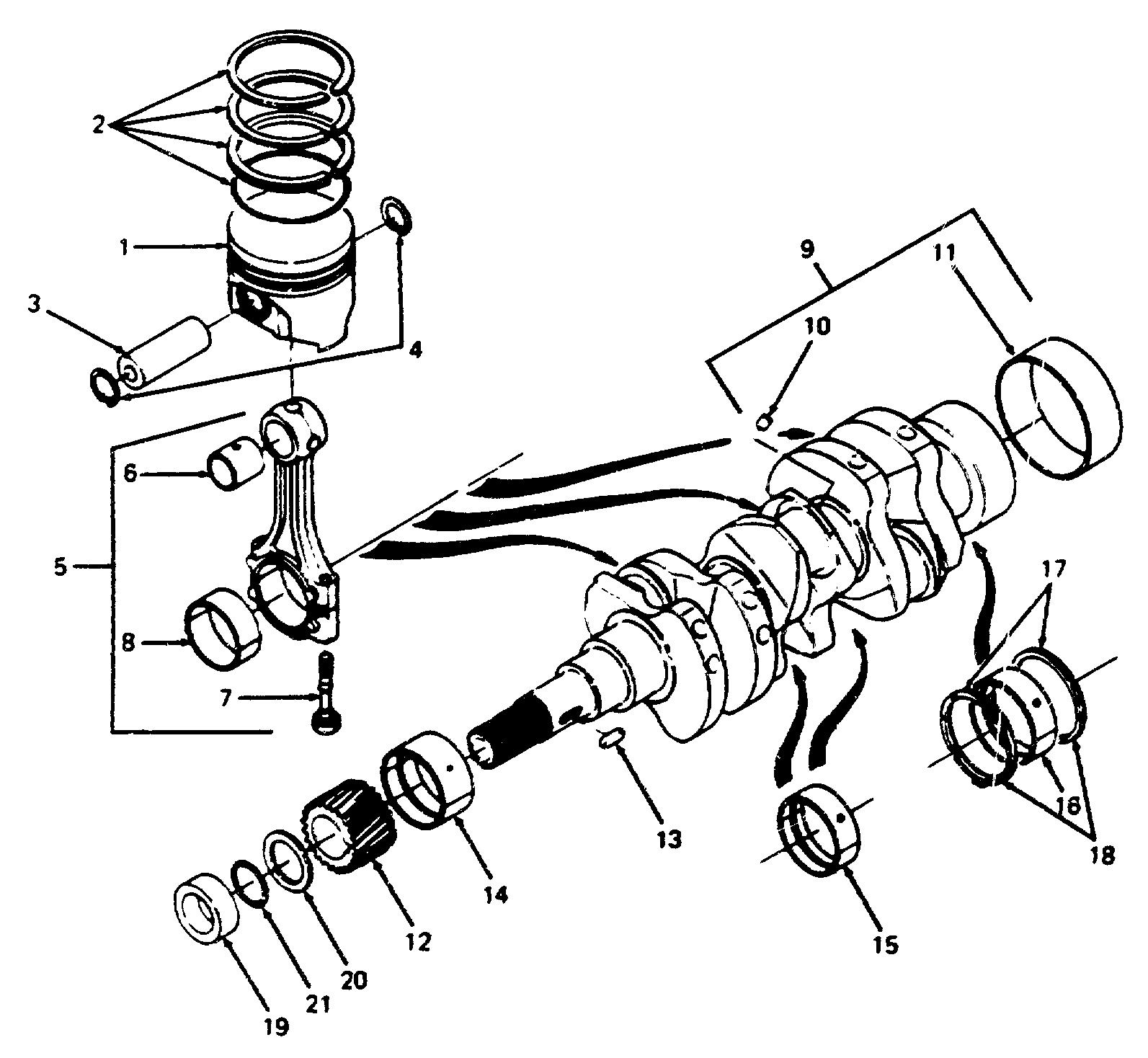 2
1
3
4
9
11
10
6
5
8
7
17
16
18
13
14
12
15
20
21
19