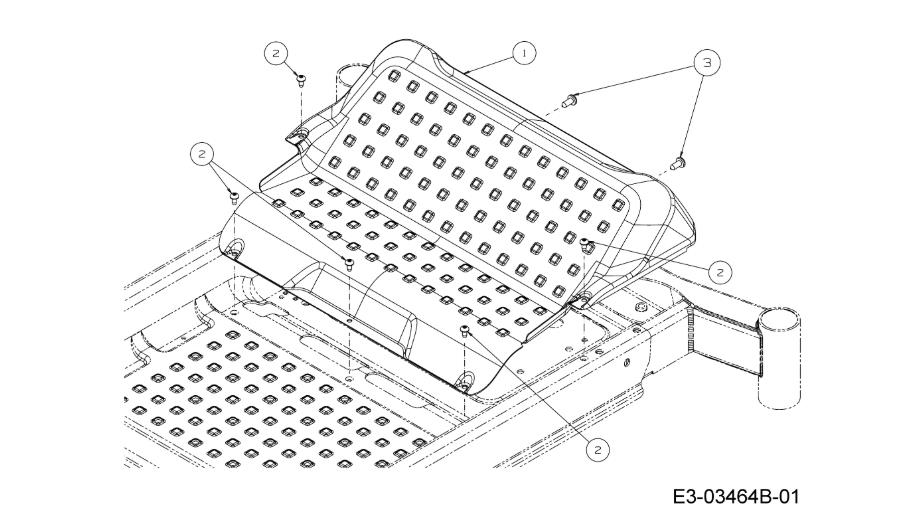 2
1
3
2
2
2
E3-03464B-01